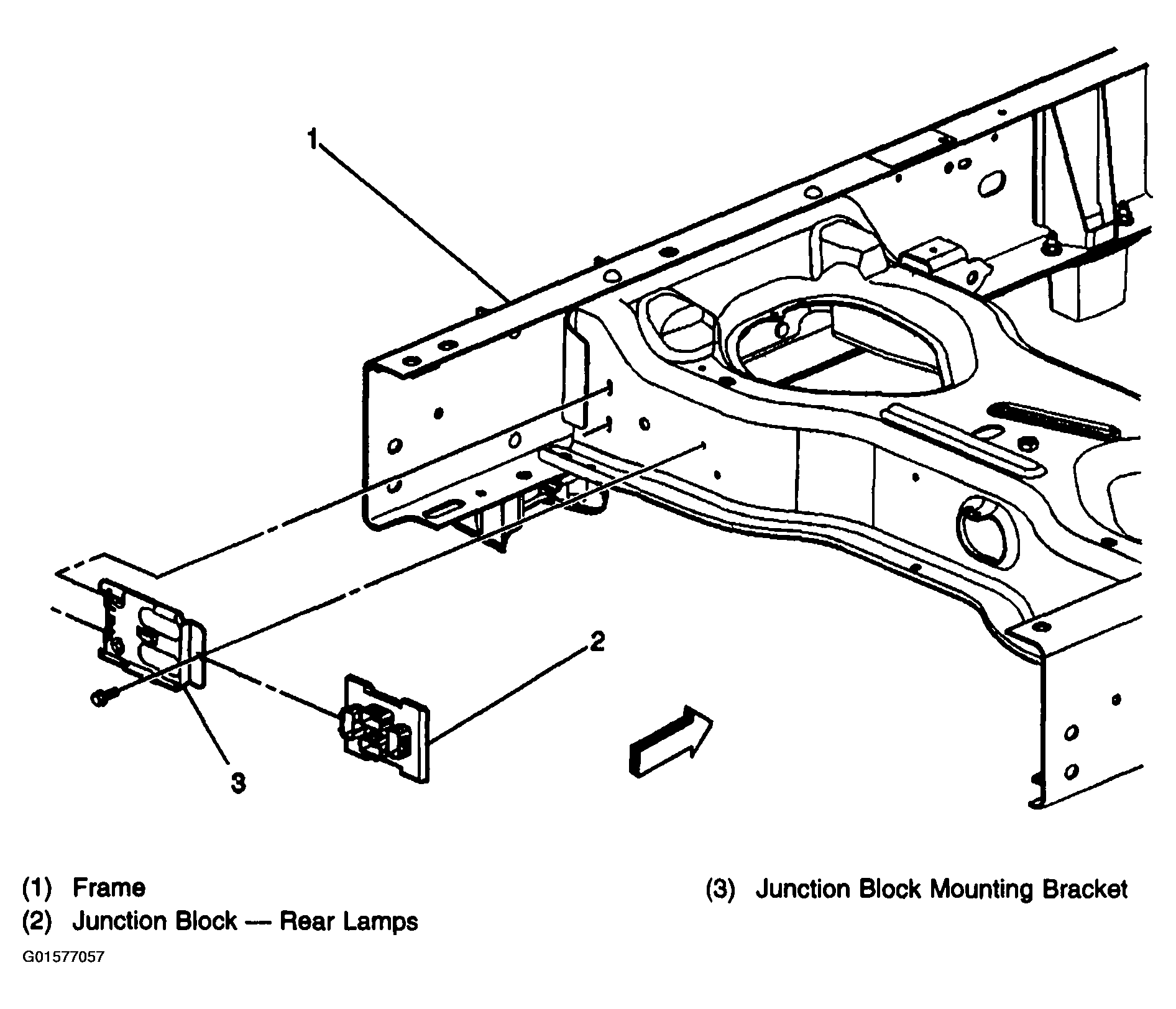 1

2

3

(1) Frame
(2) Junction Block — Rear Lamps

(3) Junction Block Mounting Bracket

G01577057