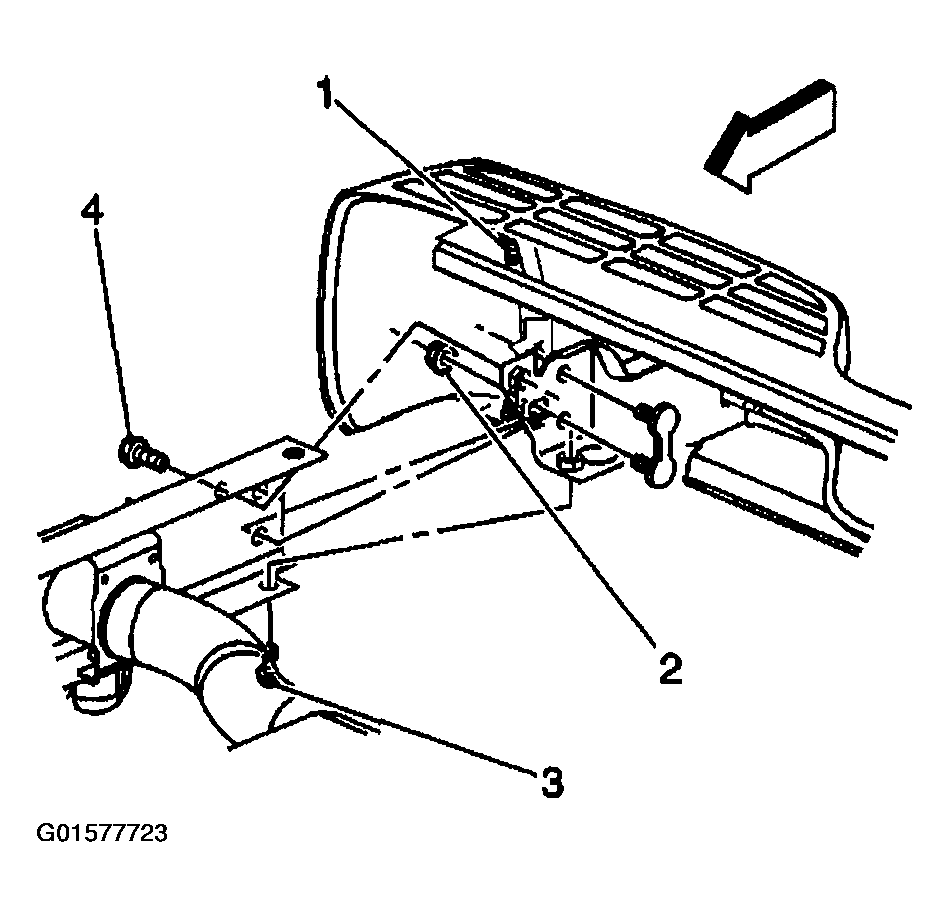 1
4
2
3
G01577723