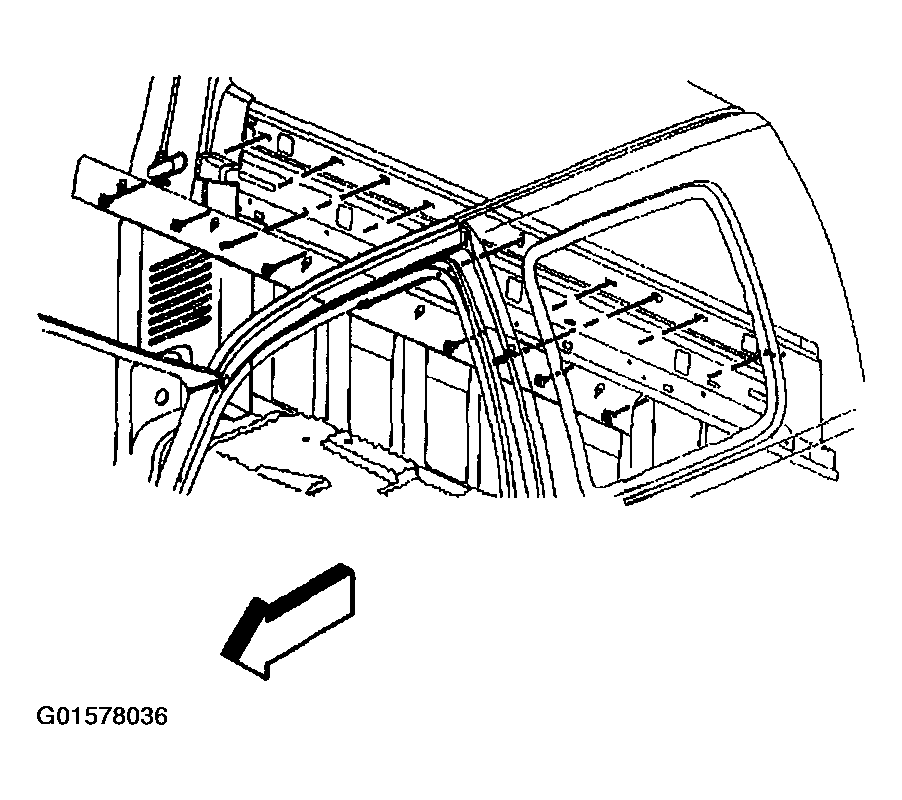 G01578036