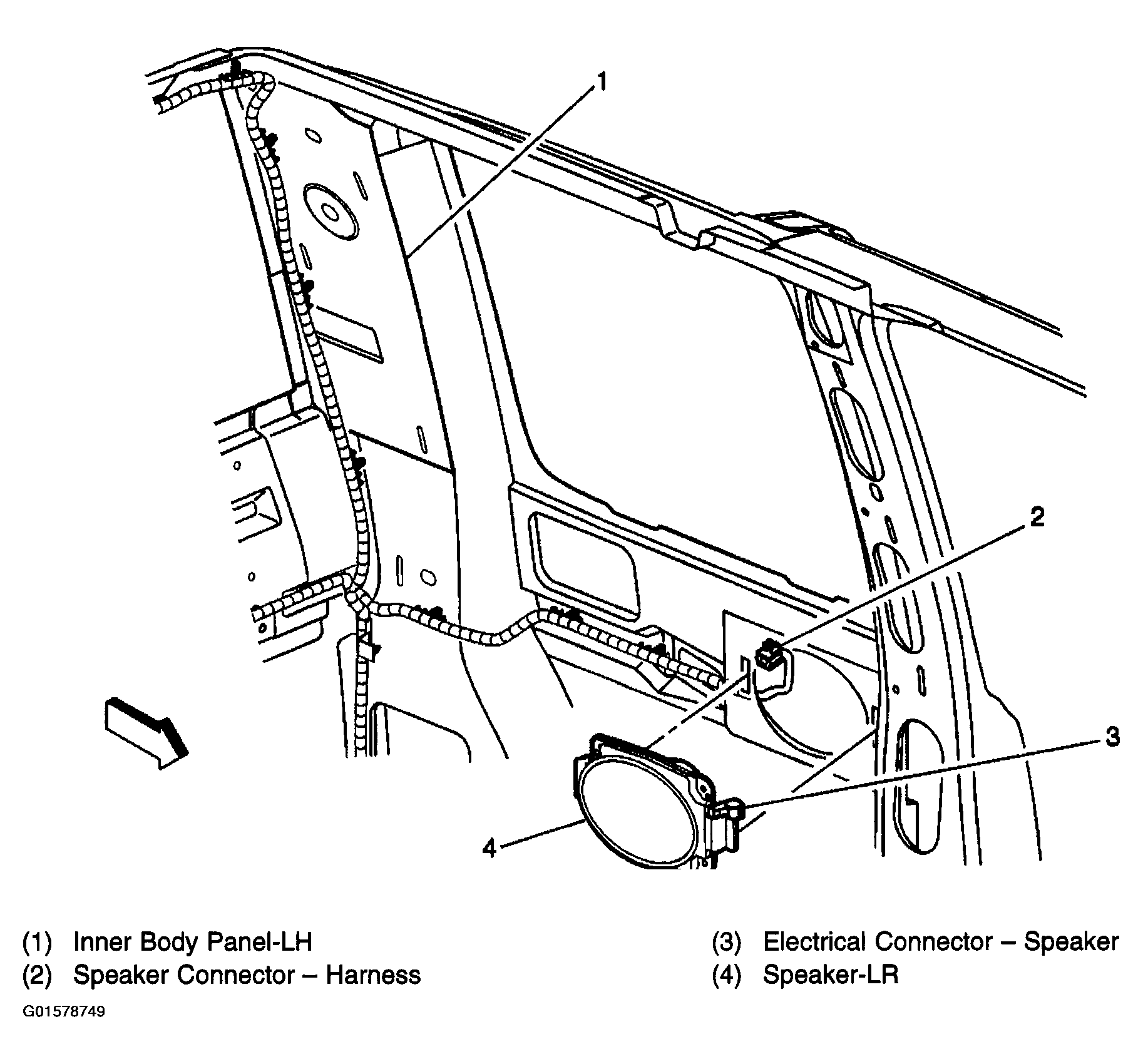 1

2

3

4

(1) Inner Body Panel-LH
(2) Speaker Connector – Harness

(3) Electrical Connector – Speaker
(4) Speaker-LR

G01578749