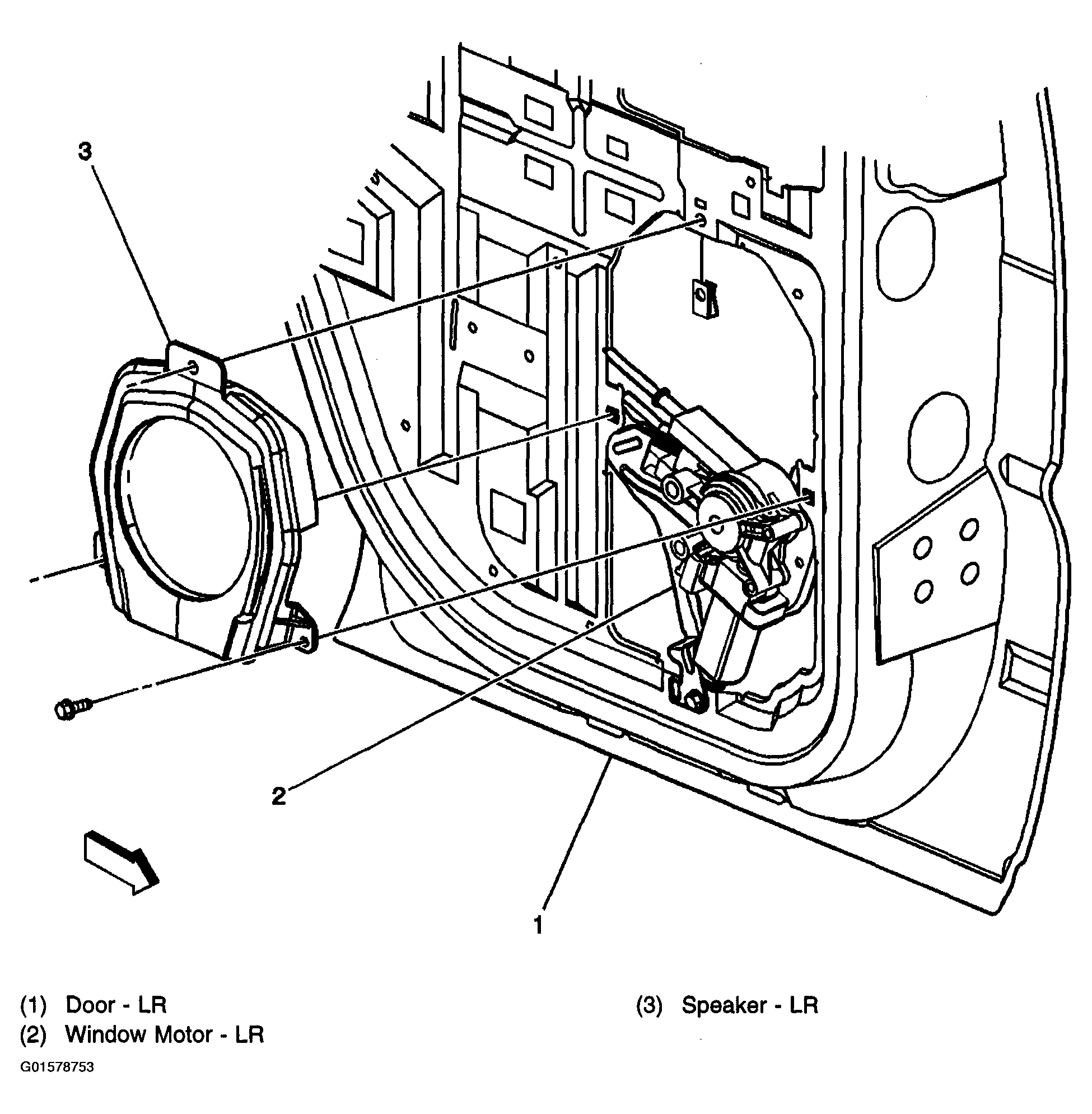 3

2

1

(1) Door - LR
(2) Window Motor - LR

(3) Speaker - LR

G01578753