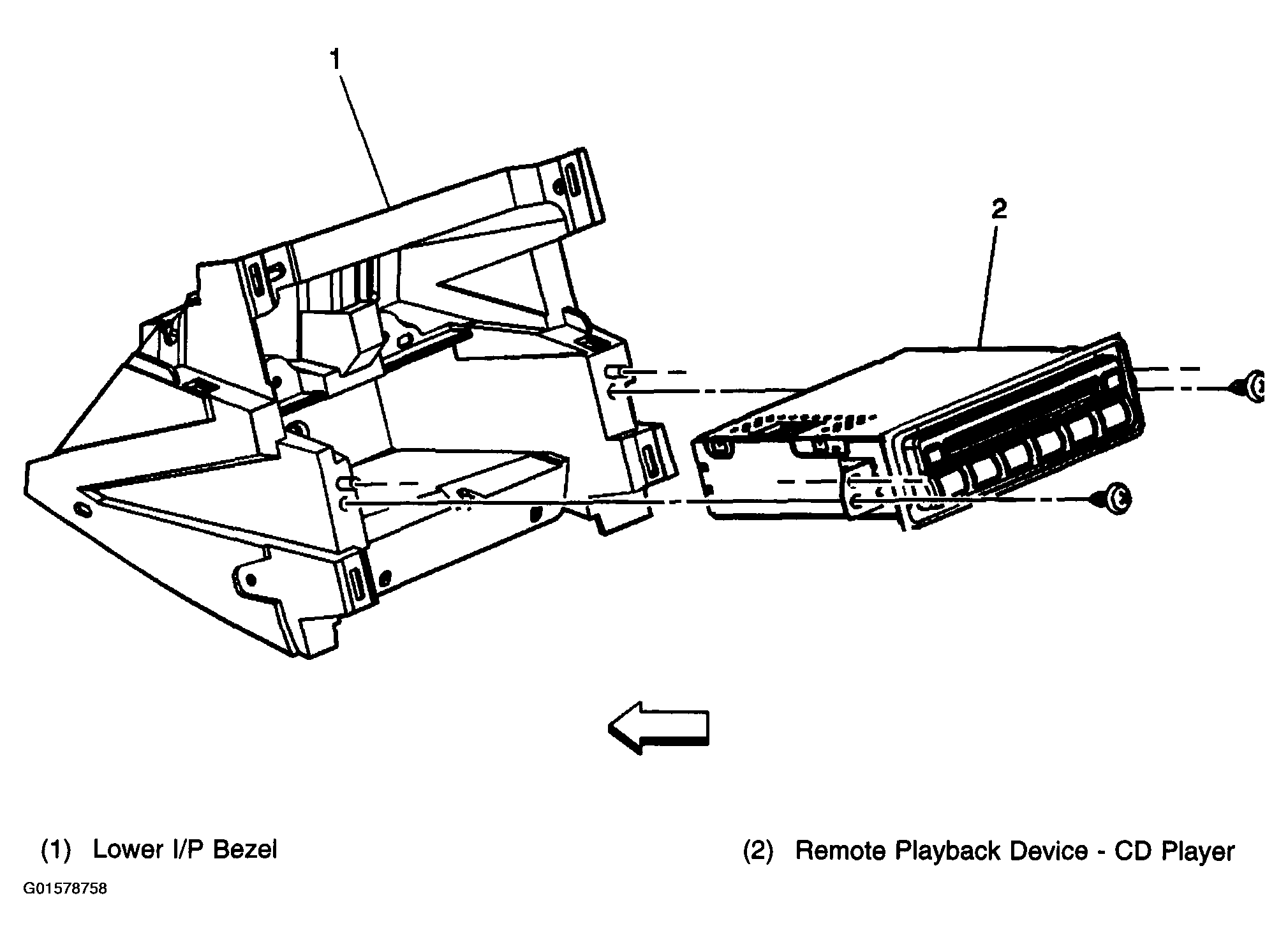 1

2

(1) Lower I/P Bezel

(2) Remote Playback Device - CD Player

G01578758