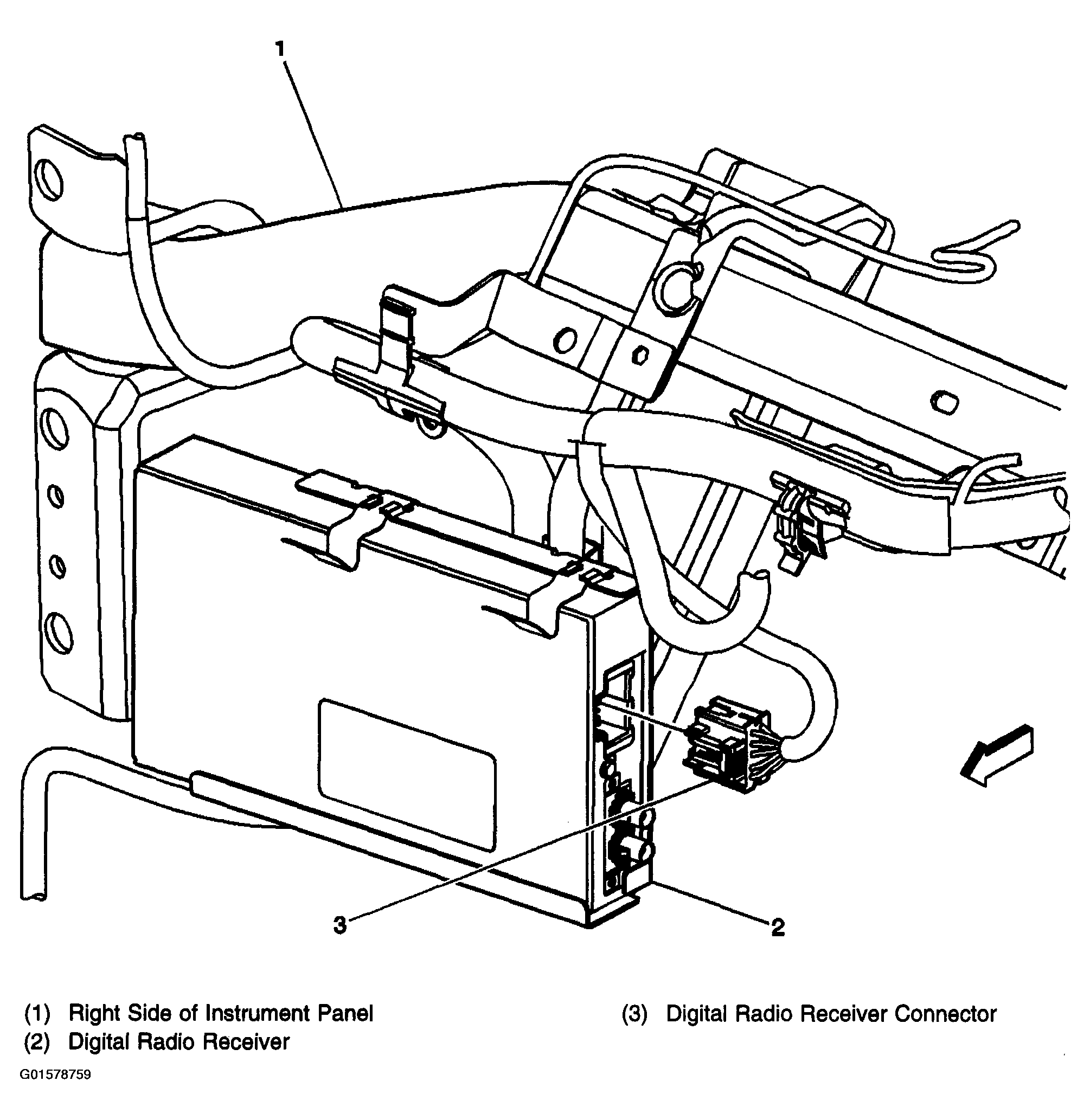 1

3

2

(1) Right Side of Instrument Panel
(2) Digital Radio Receiver

(3) Digital Radio Receiver Connector

G01578759