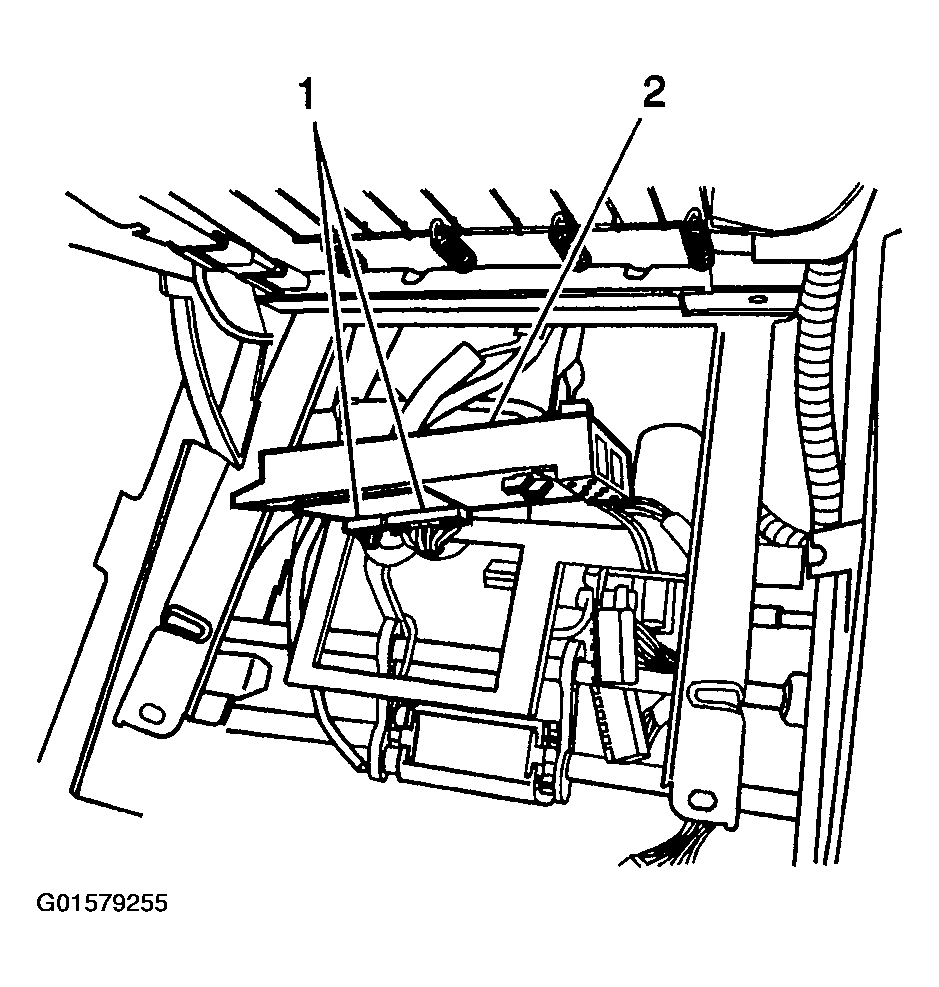 1
2
G01579255