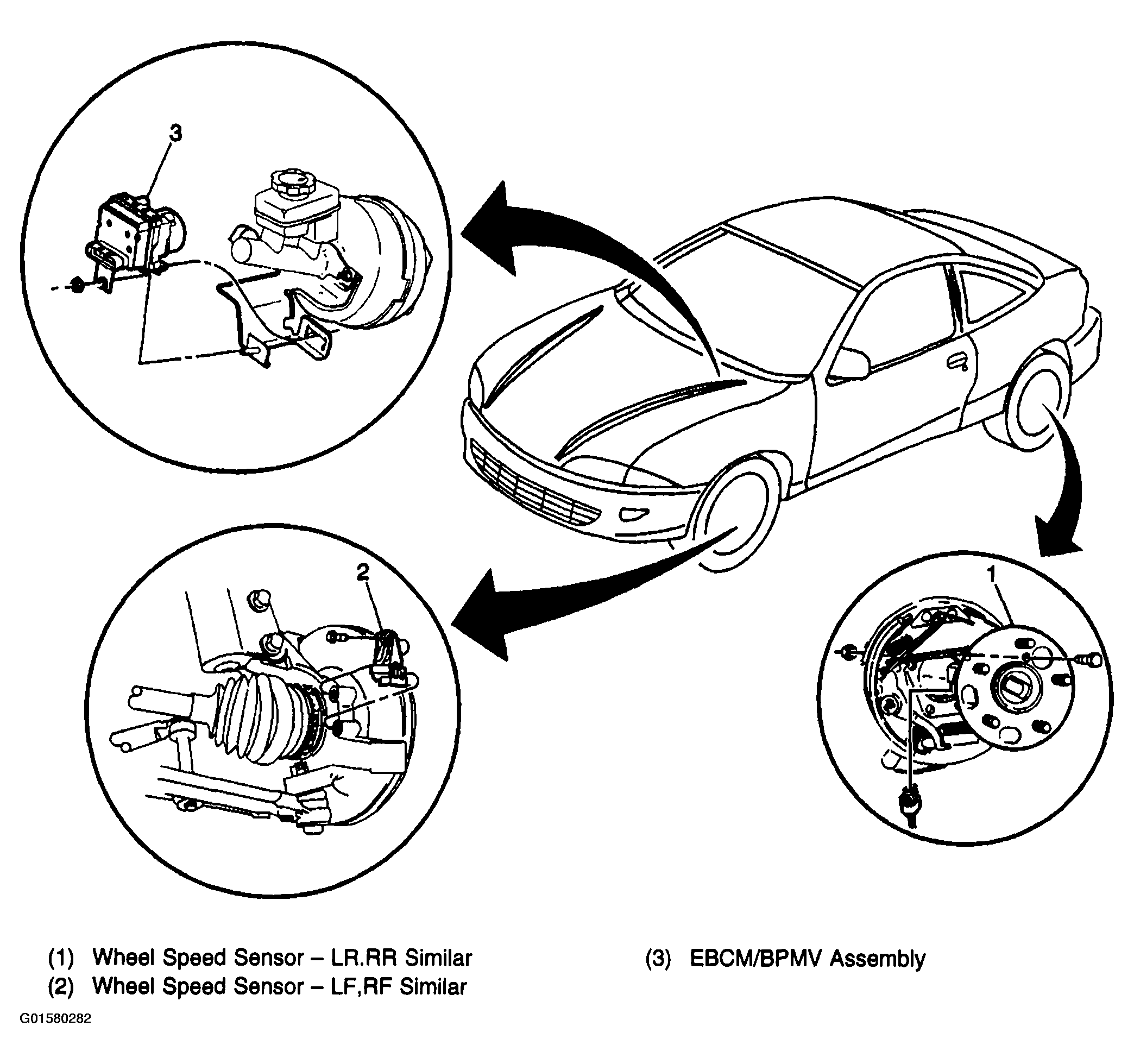 3

2

1

(1) Wheel Speed Sensor – LR.RR Similar
(2) Wheel Speed Sensor – LF,RF Similar

(3) EBCM/BPMV Assembly

G01580282