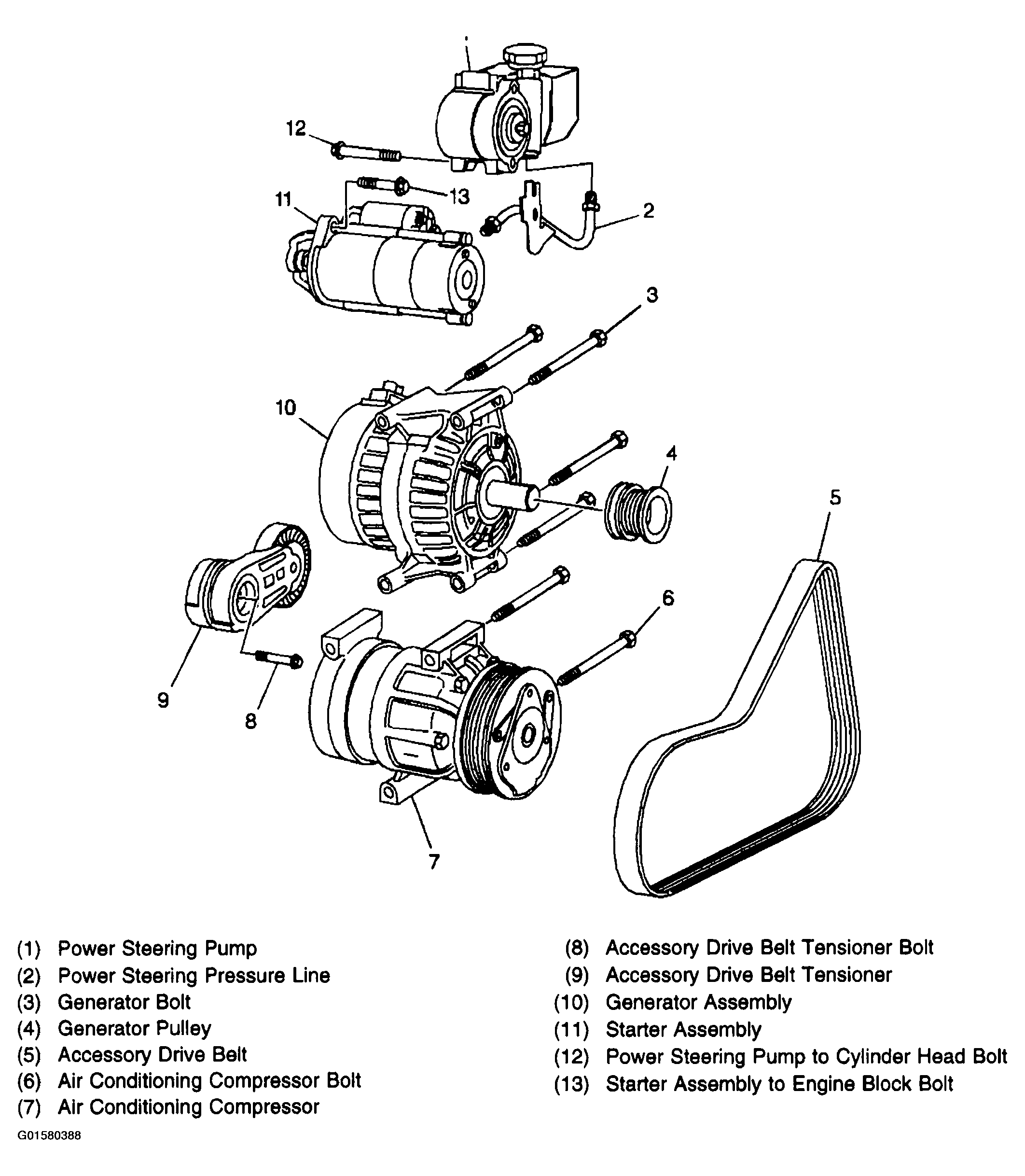 12
13
11
2
3
10
4
5
9
8
6
7

(1) Power Steering Pump
(2) Power Steering Pressure Line
(3) Generator Bolt
(4) Generator Pulley
(5) Accessory Drive Belt
(6) Air Conditioning Compressor Bolt
(7) Air Conditioning Compressor

(8) Accessory Drive Belt Tensioner Bolt
(9) Accessory Drive Belt Tensioner
(10) Generator Assembly
(11) Starter Assembly
(12) Power Steering Pump to Cylinder Head Bolt
(13) Starter Assembly to Engine Block Bolt

G01580388