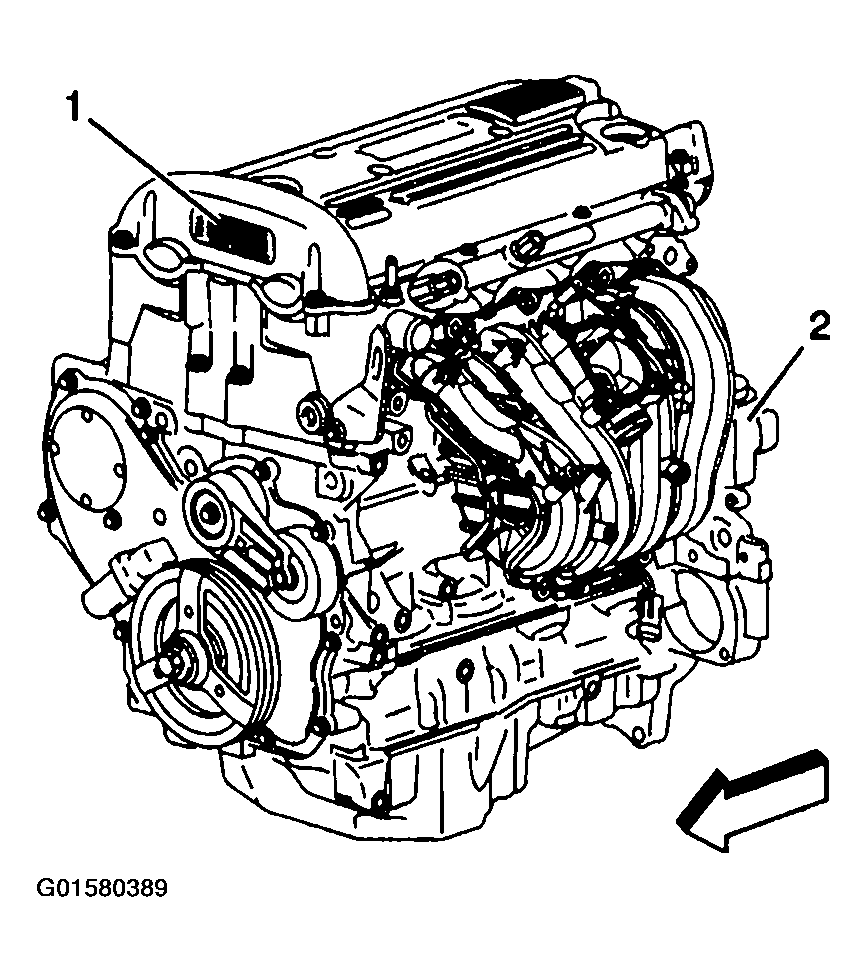 1

2

G01580389