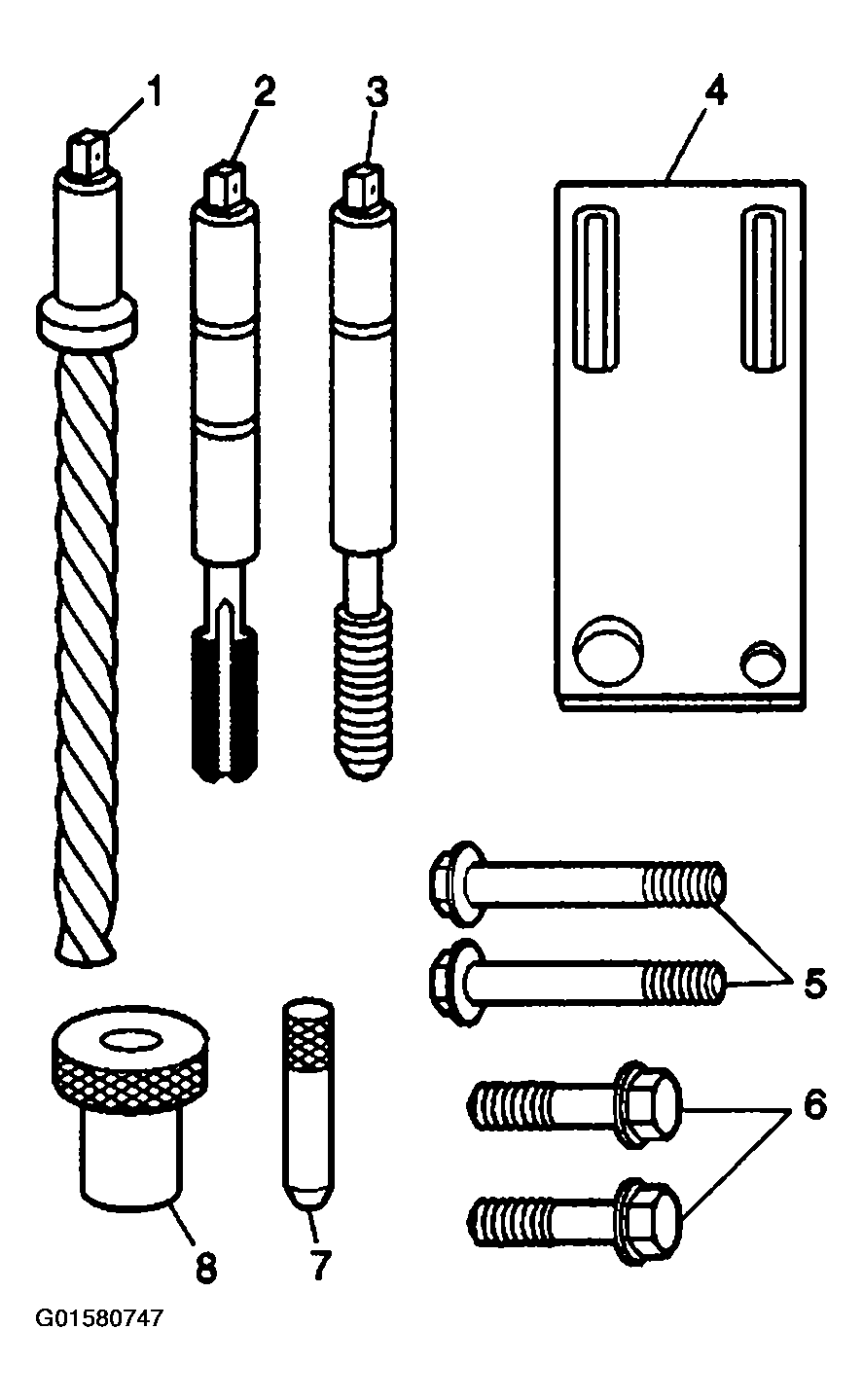 1
2
3
4
5
6
8
7
G01580747