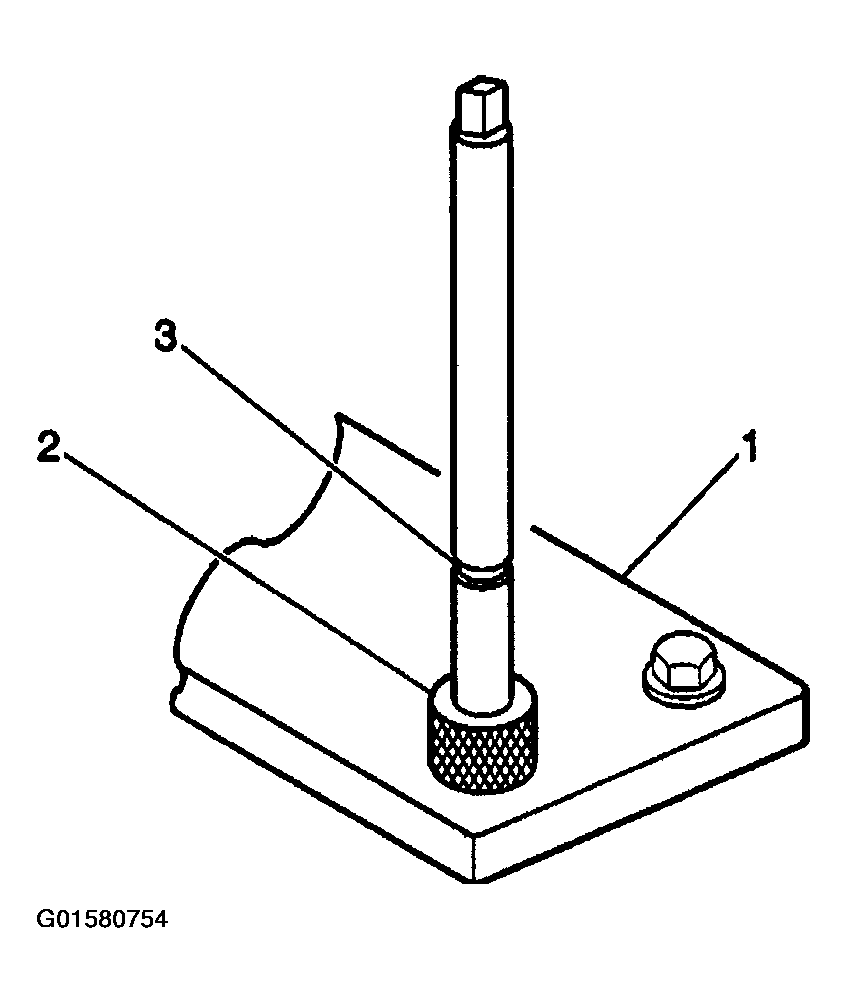 3
2
1
G01580754