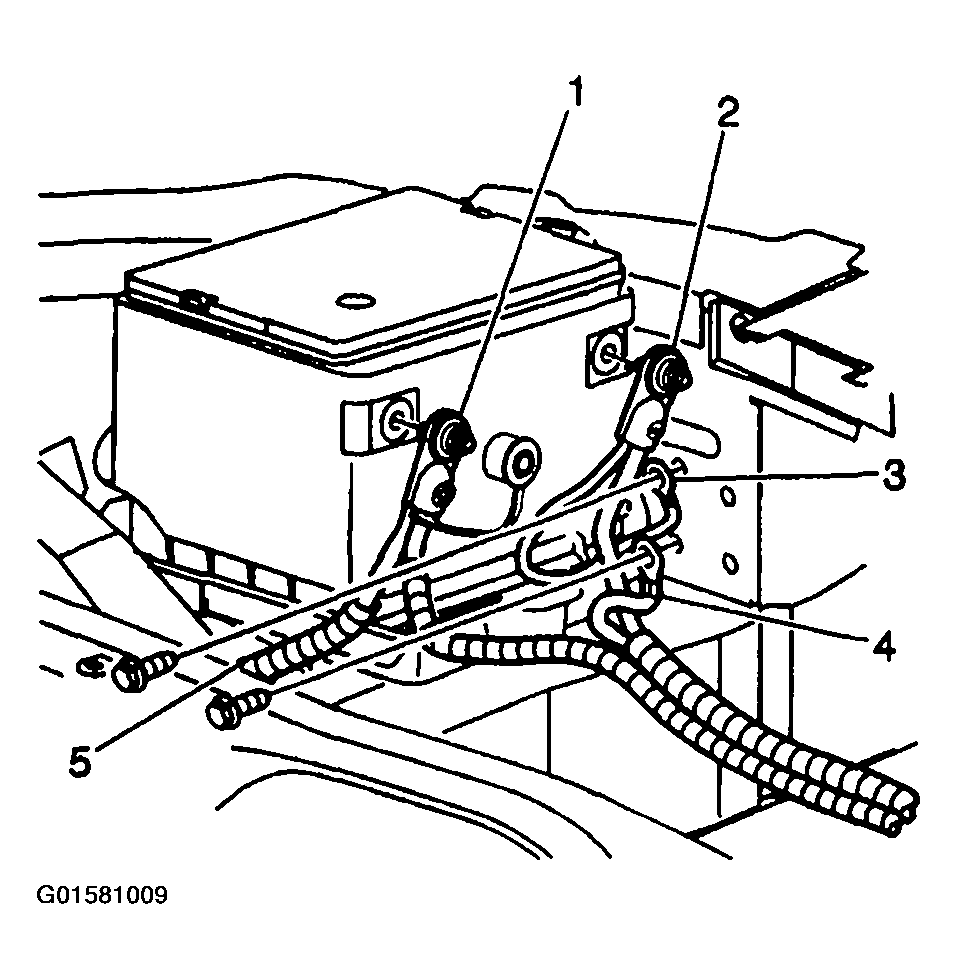 1
2
3
4
5
G01581009