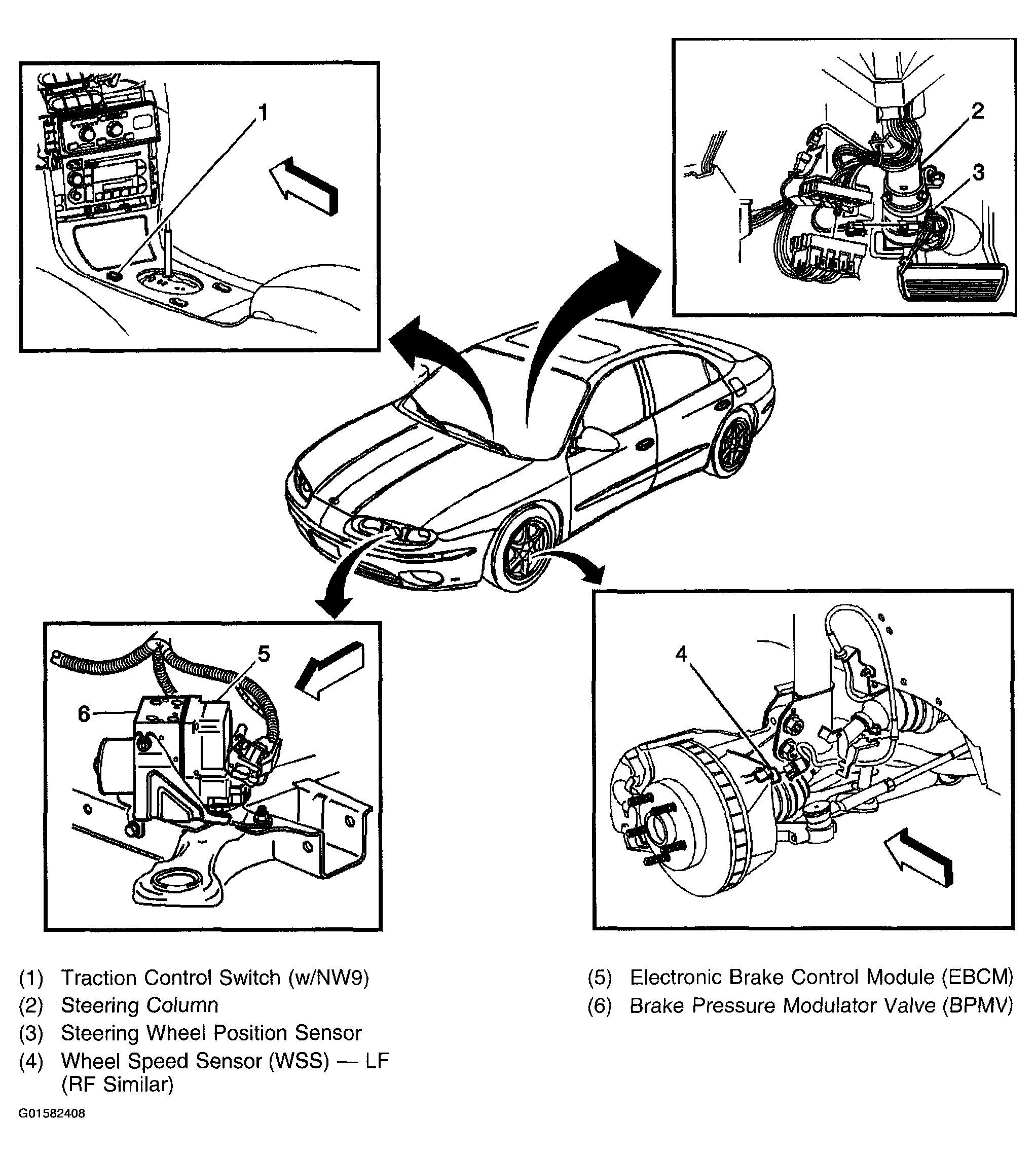 1

2

3

5

6

4

(1) Traction Control Switch (w/NW9)
(2) Steering Column
(3) Steering Wheel Position Sensor
(4) Wheel Speed Sensor (WSS) — LF (RF Similar)

(5) Electronic Brake Control Module (EBCM)
(6) Brake Pressure Modulator Valve (BPMV)

G01582408