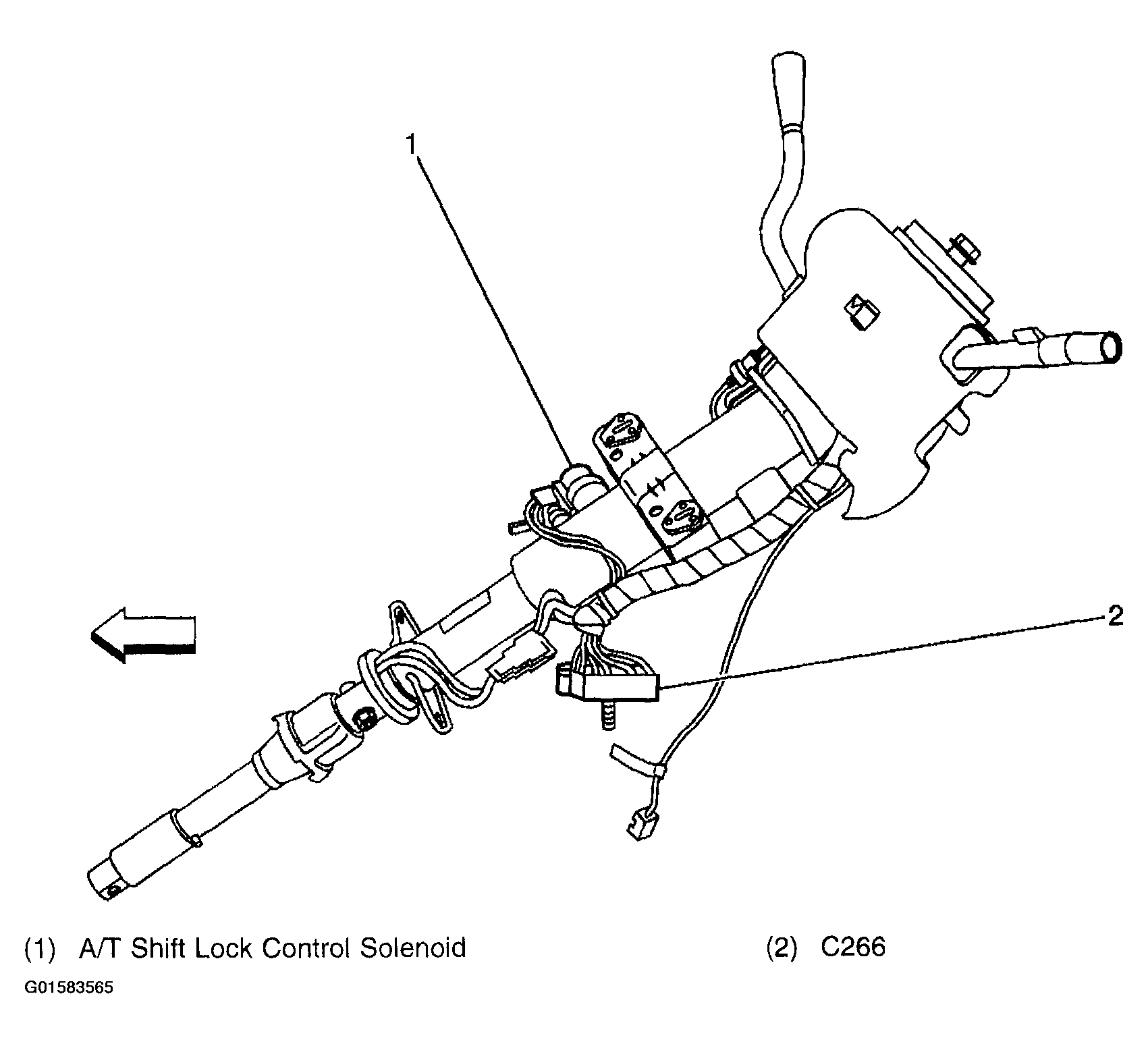 1

2

(1) A/T Shift Lock Control Solenoid

(2) C266

G01583565