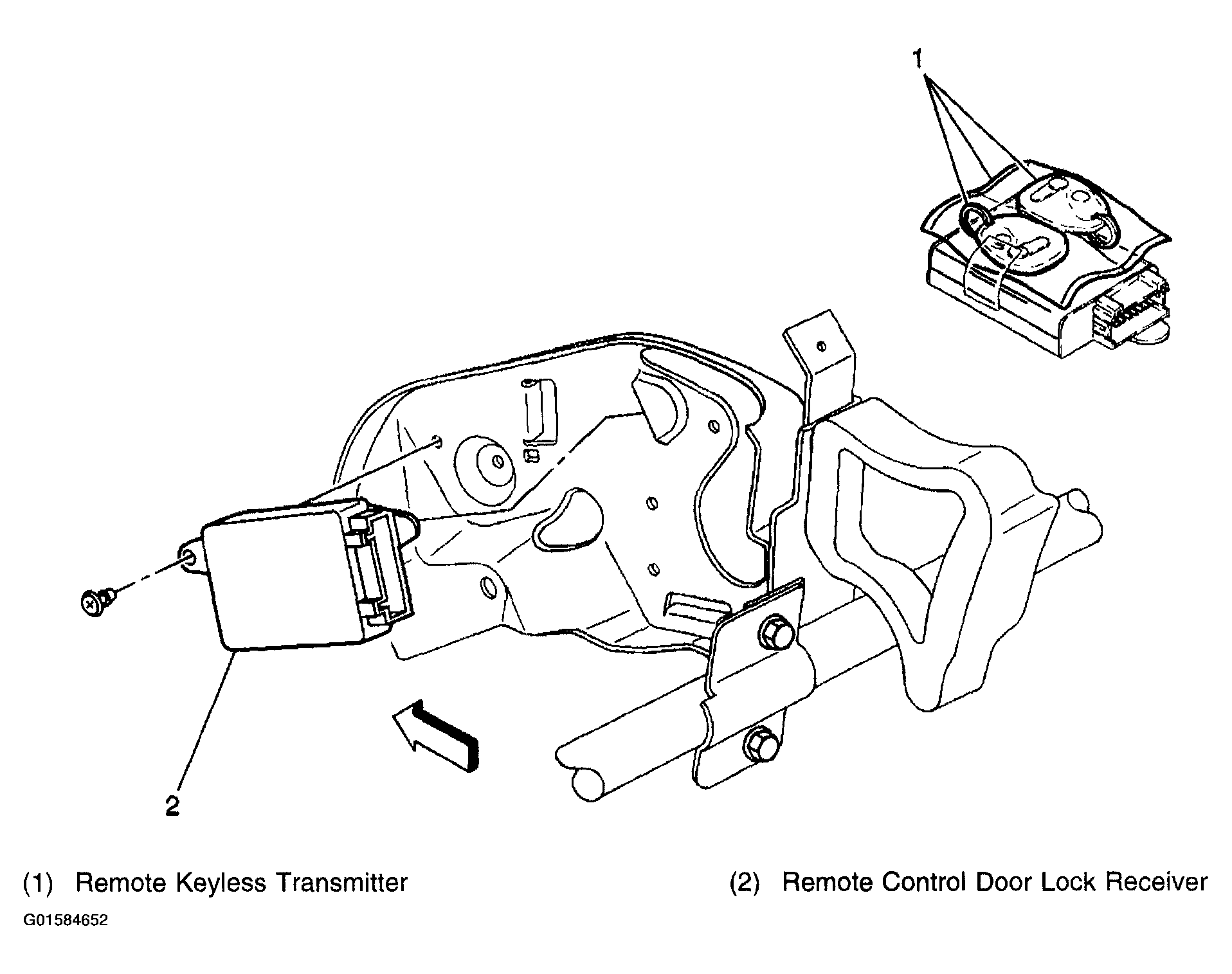 1

2

(1) Remote Keyless Transmitter

(2) Remote Control Door Lock Receiver

G01584652