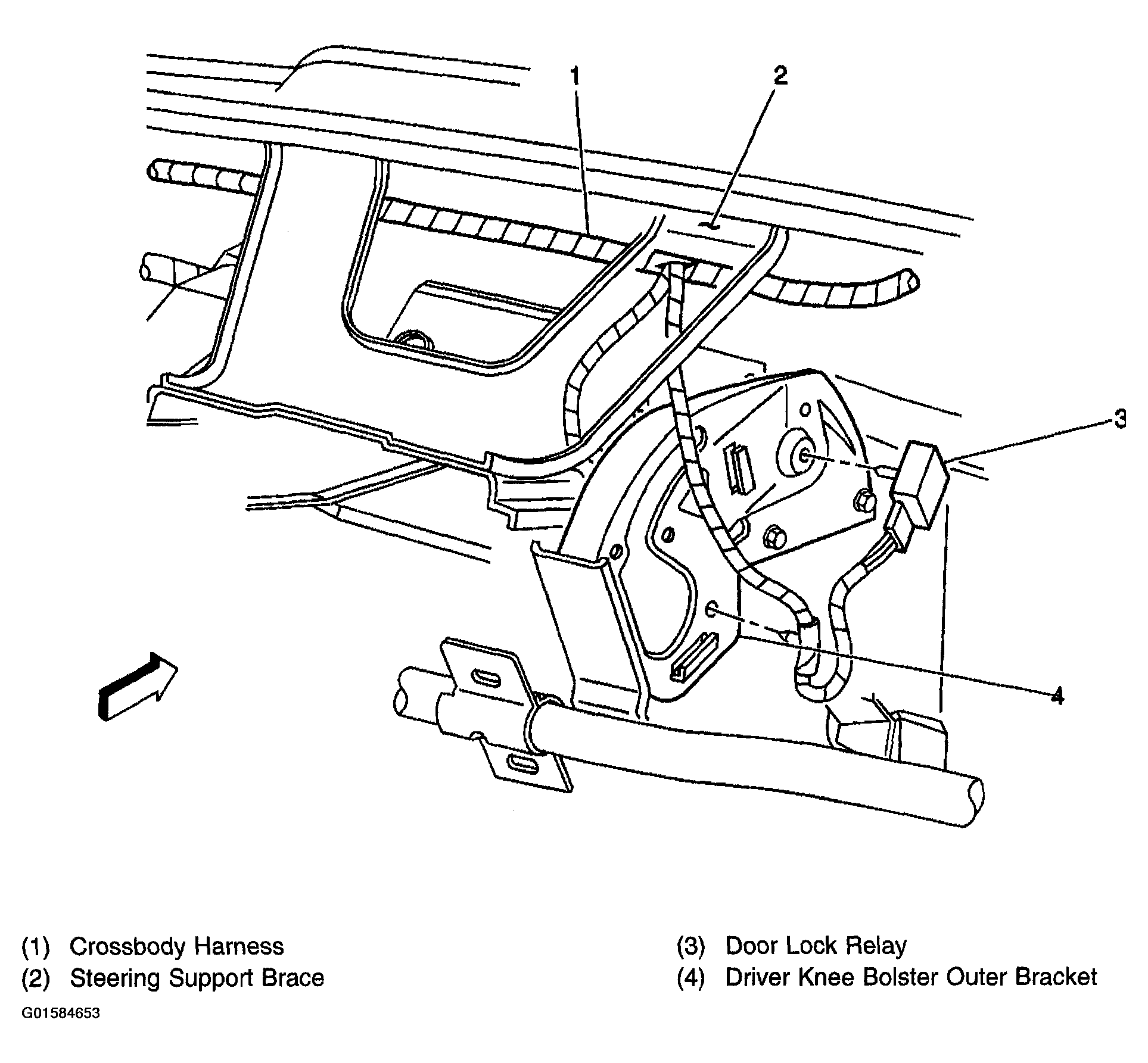 1
2
3
4

(1) Crossbody Harness
(2) Steering Support Brace

(3) Door Lock Relay
(4) Driver Knee Bolster Outer Bracket

G01584653