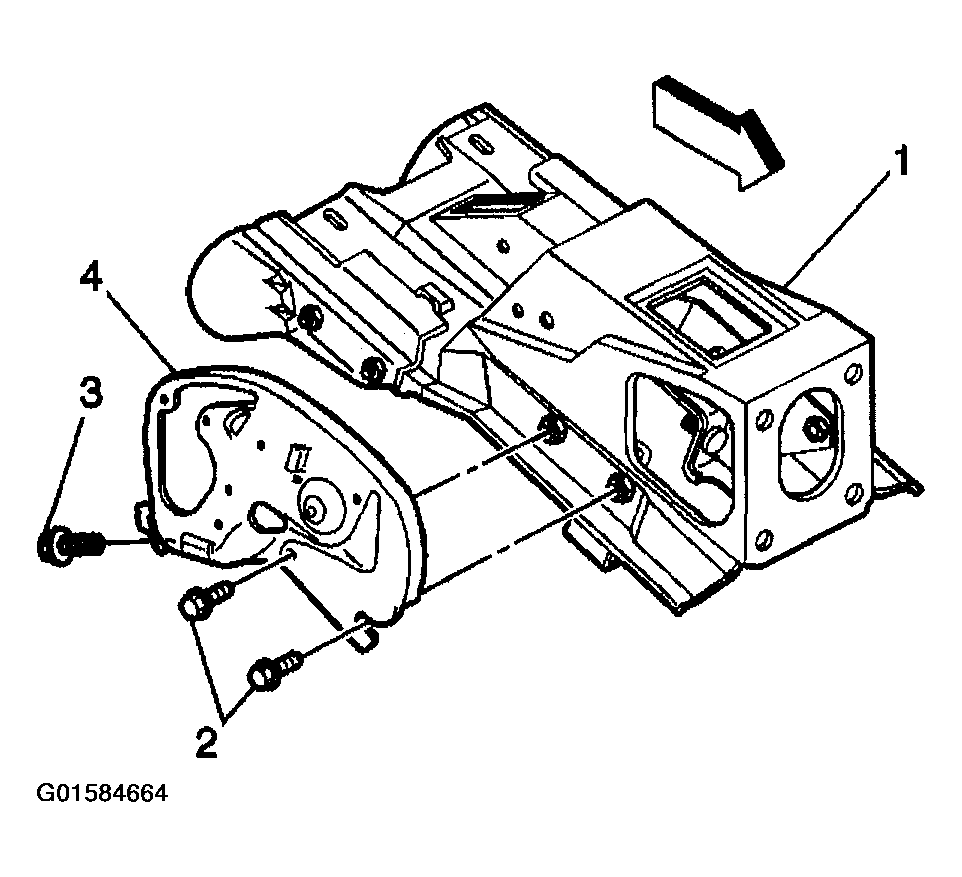 1
4
3
2
G01584664