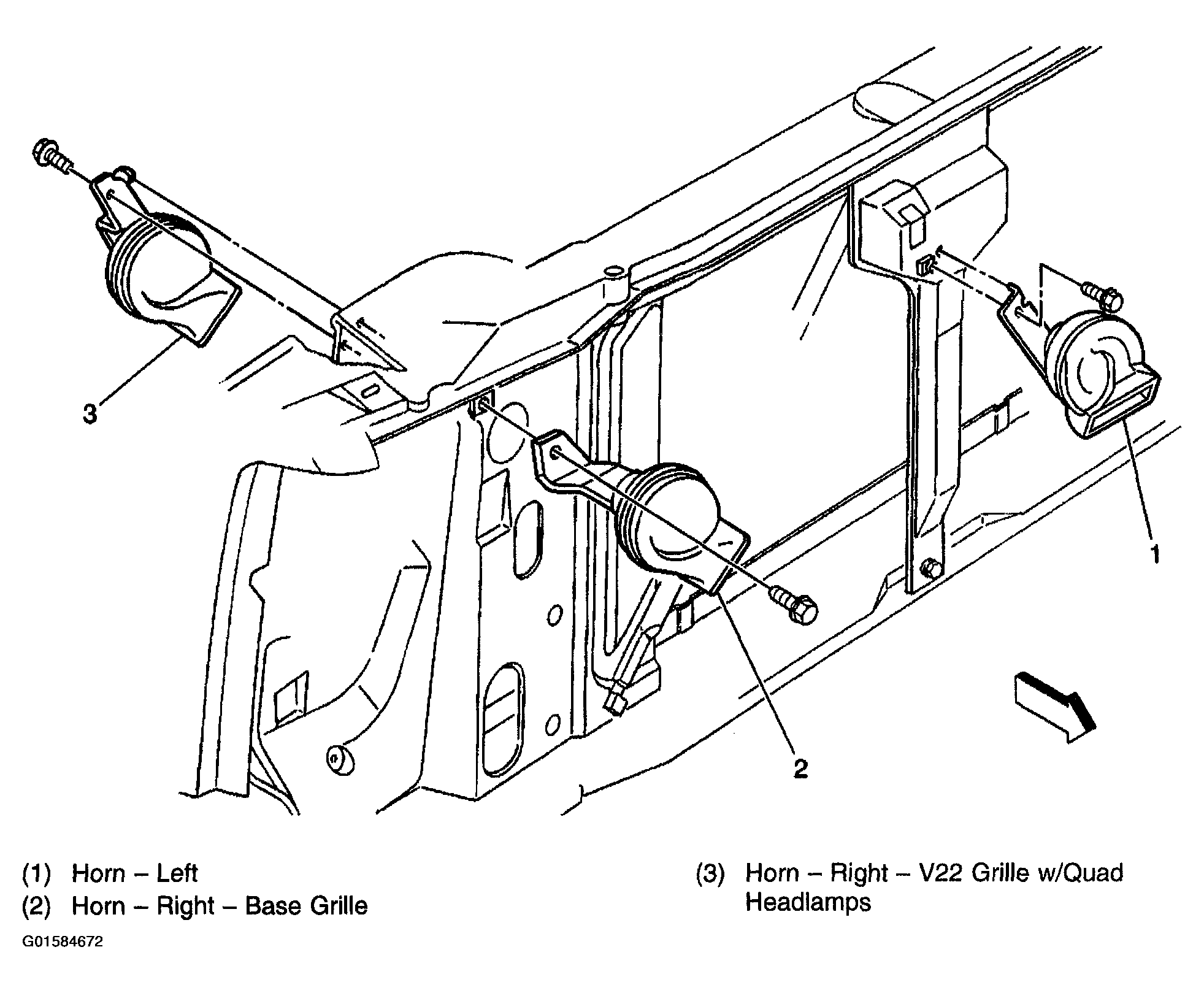 3

1

2

(1) Horn – Left
(2) Horn – Right – Base Grille

(3) Horn – Right – V22 Grille w/Quad Headlamps

G01584672