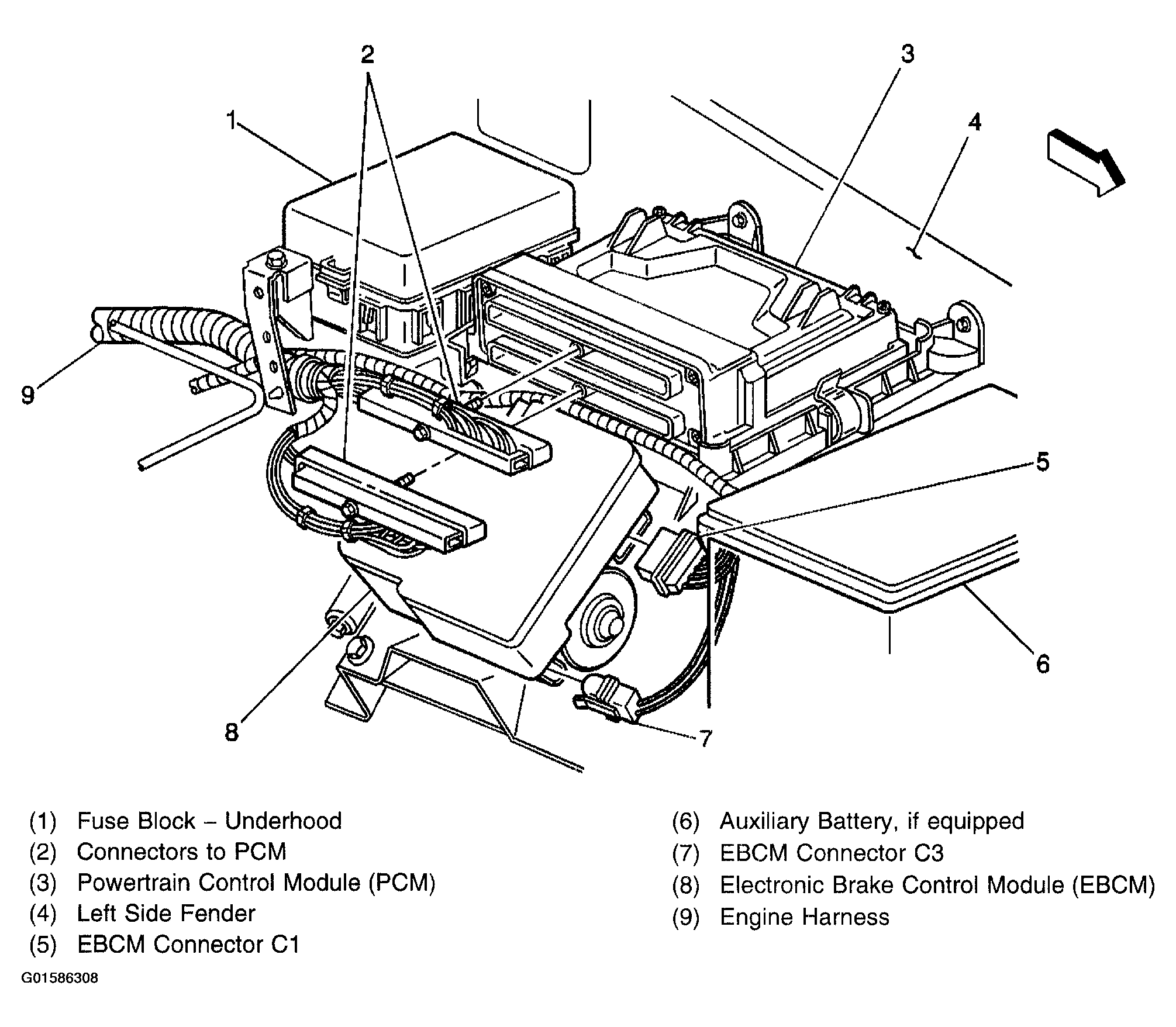 2
3
1
4
9
5
6
8
7

(1) Fuse Block – Underhood
(2) Connectors to PCM
(3) Powertrain Control Module (PCM)
(4) Left Side Fender
(5) EBCM Connector C1

(6) Auxiliary Battery, if equipped
(7) EBCM Connector C3
(8) Electronic Brake Control Module (EBCM)
(9) Engine Harness

G01586308