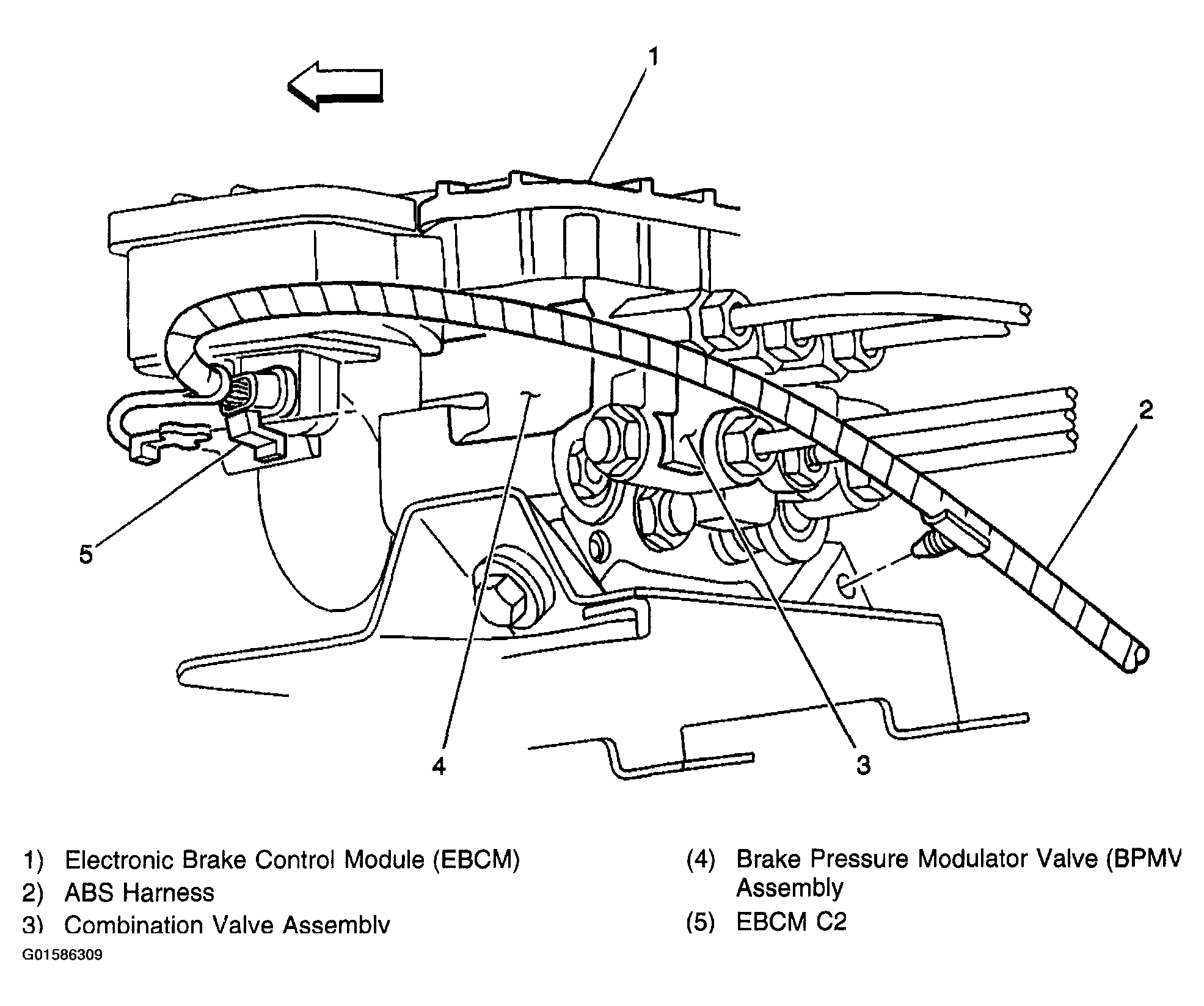 1

2

5

4

3

1) Electronic Brake Control Module (EBCM)
2) ABS Harness
3) Combination Valve Assembly

(4) Brake Pressure Modulator Valve (BPMV Assembly
(5) EBCM C2

G01586309