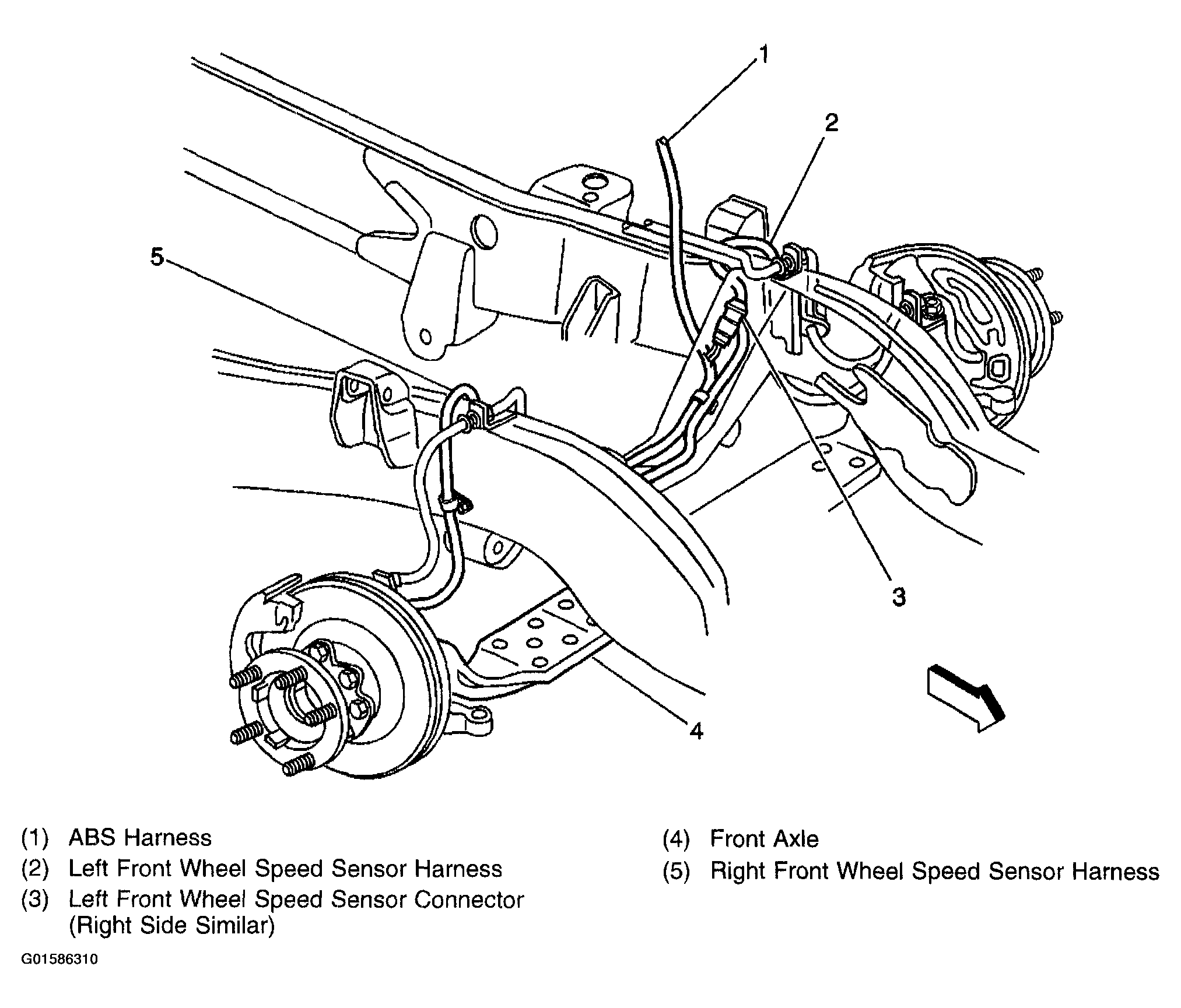 1
2
5
3
4

(1) ABS Harness
(2) Left Front Wheel Speed Sensor Harness
(3) Left Front Wheel Speed Sensor Connector (Right Side Similar)

(4) Front Axle
(5) Right Front Wheel Speed Sensor Harness

G01586310