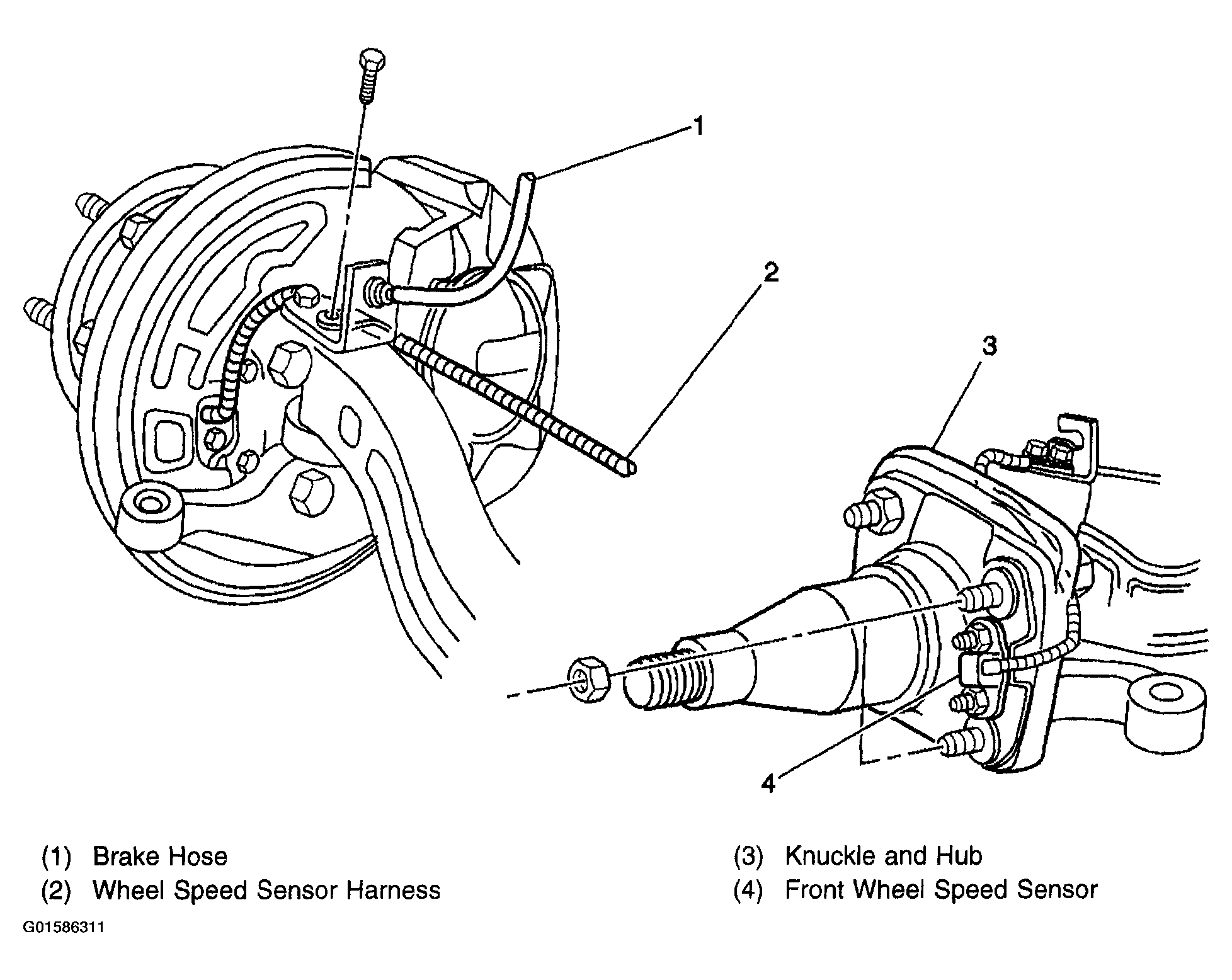 1
2
3
4

(1) Brake Hose
(2) Wheel Speed Sensor Harness

(3) Knuckle and Hub
(4) Front Wheel Speed Sensor

G01586311