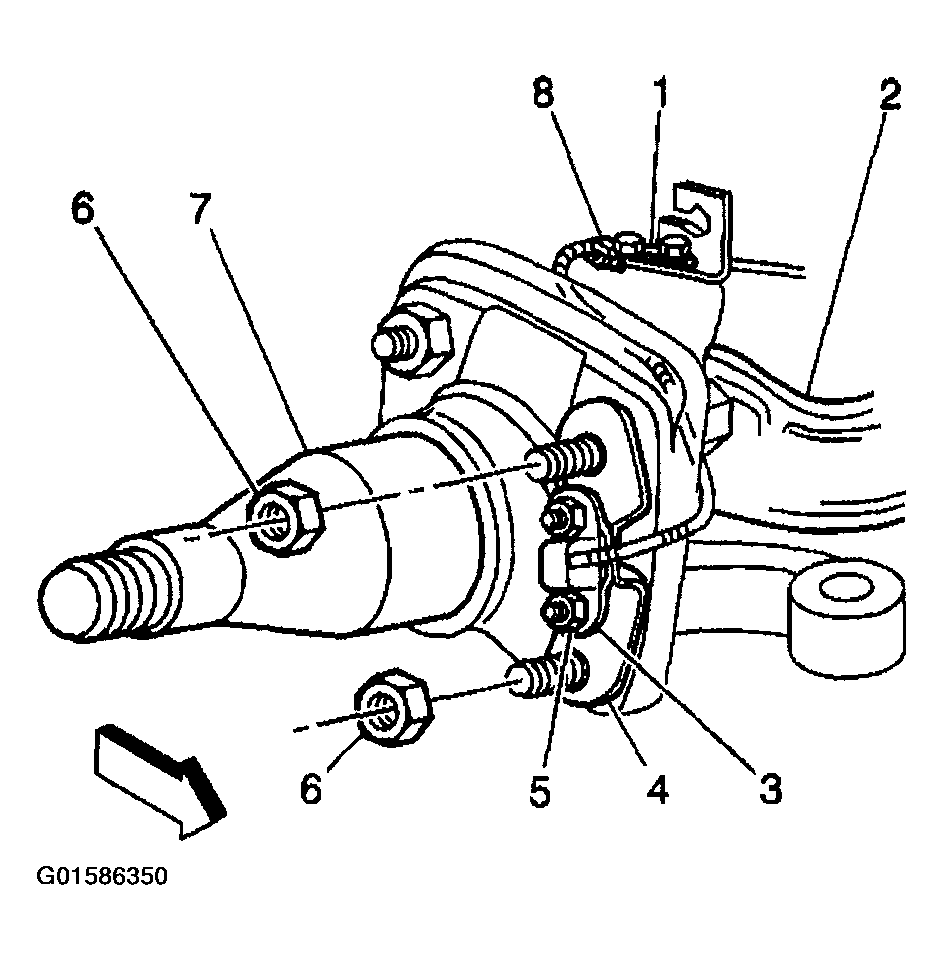 8
1
2
6
7
6
5
4
3
G01586350