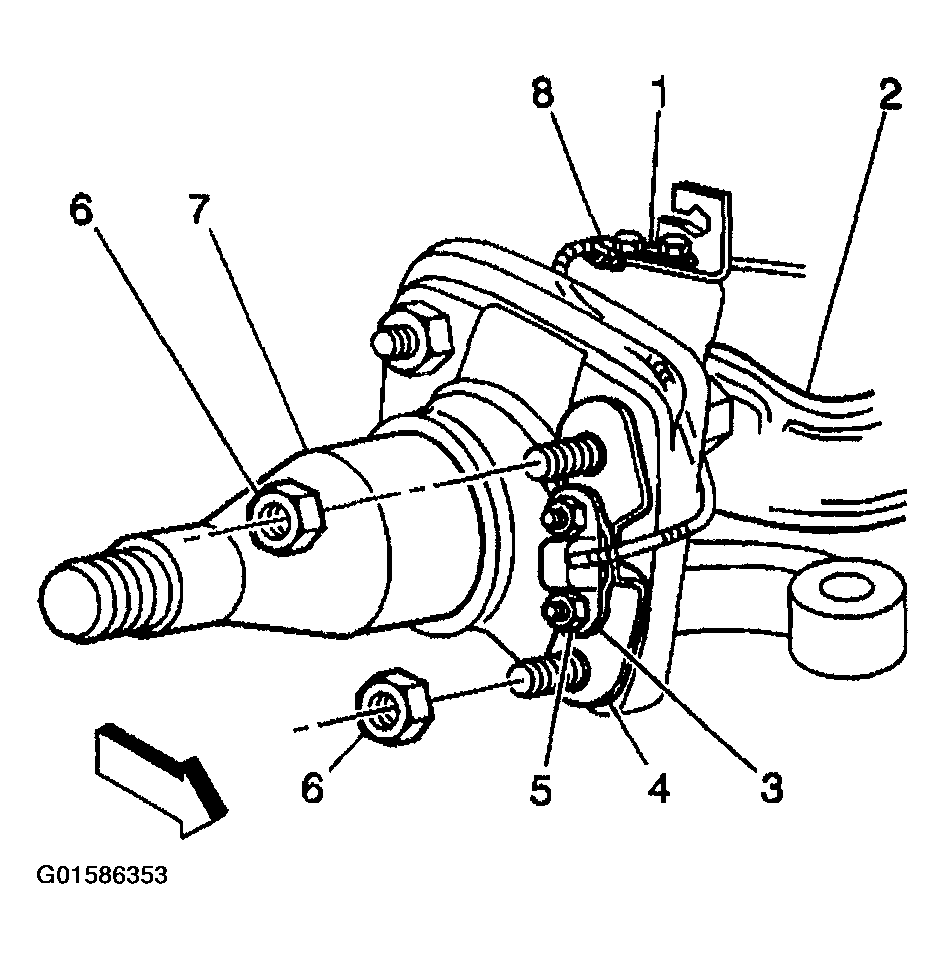 8
1
2
6
7
6
5
4
3
G01586353