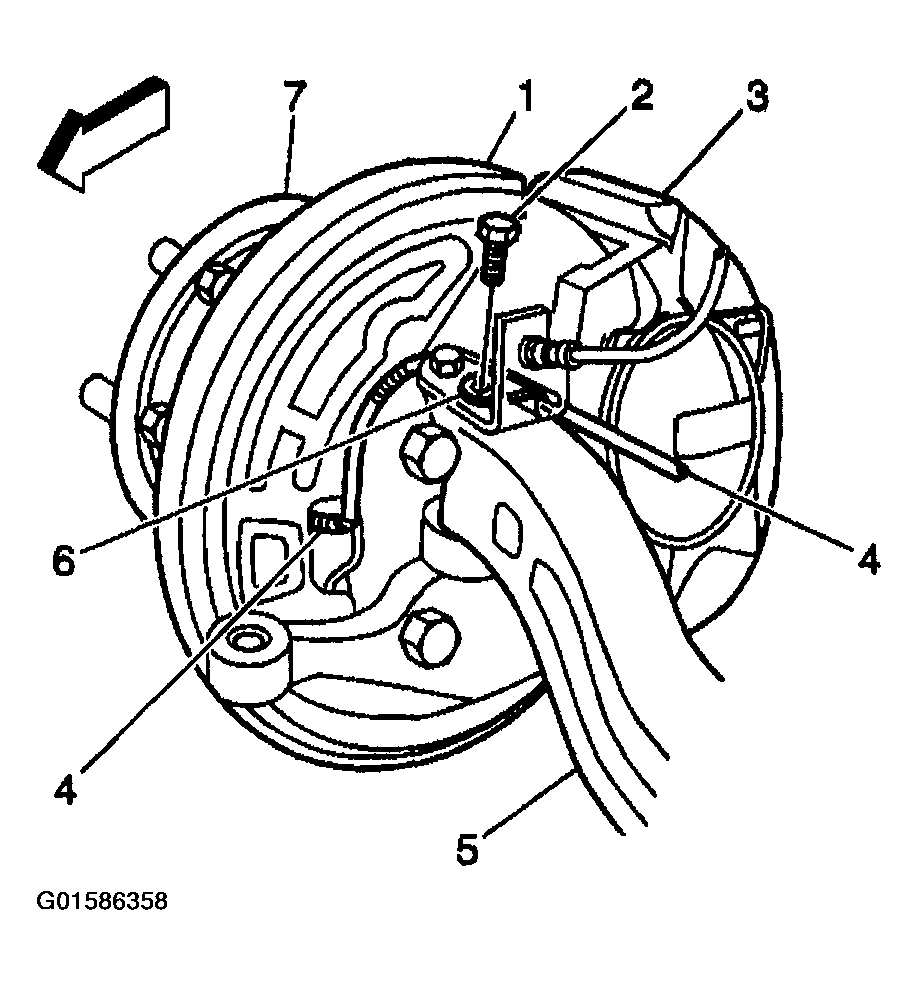 7
1
2
3
6
4
4
5
G01586358