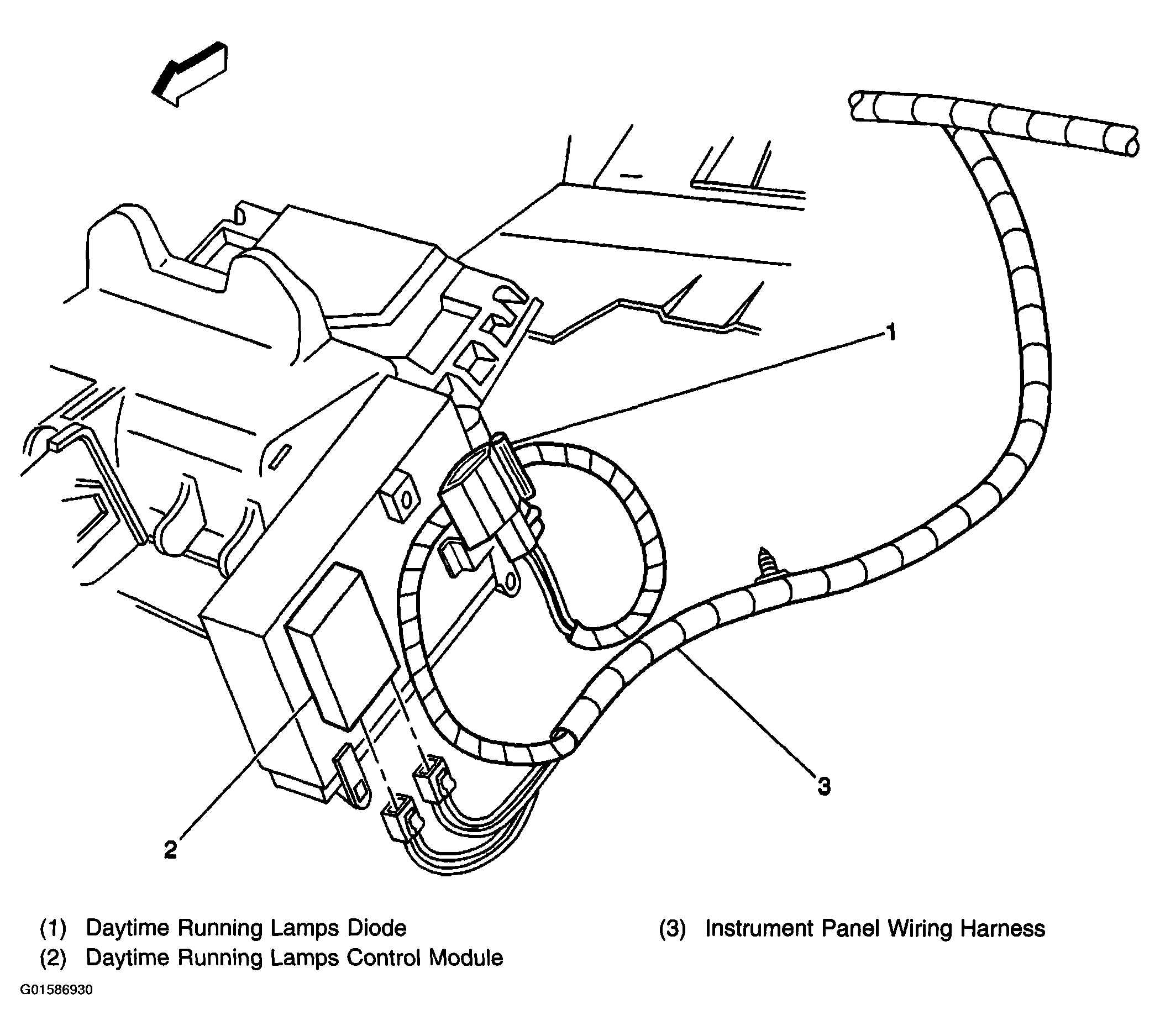 1

3

2

(1) Daytime Running Lamps Diode
(2) Daytime Running Lamps Control Module

(3) Instrument Panel Wiring Harness

G01586930