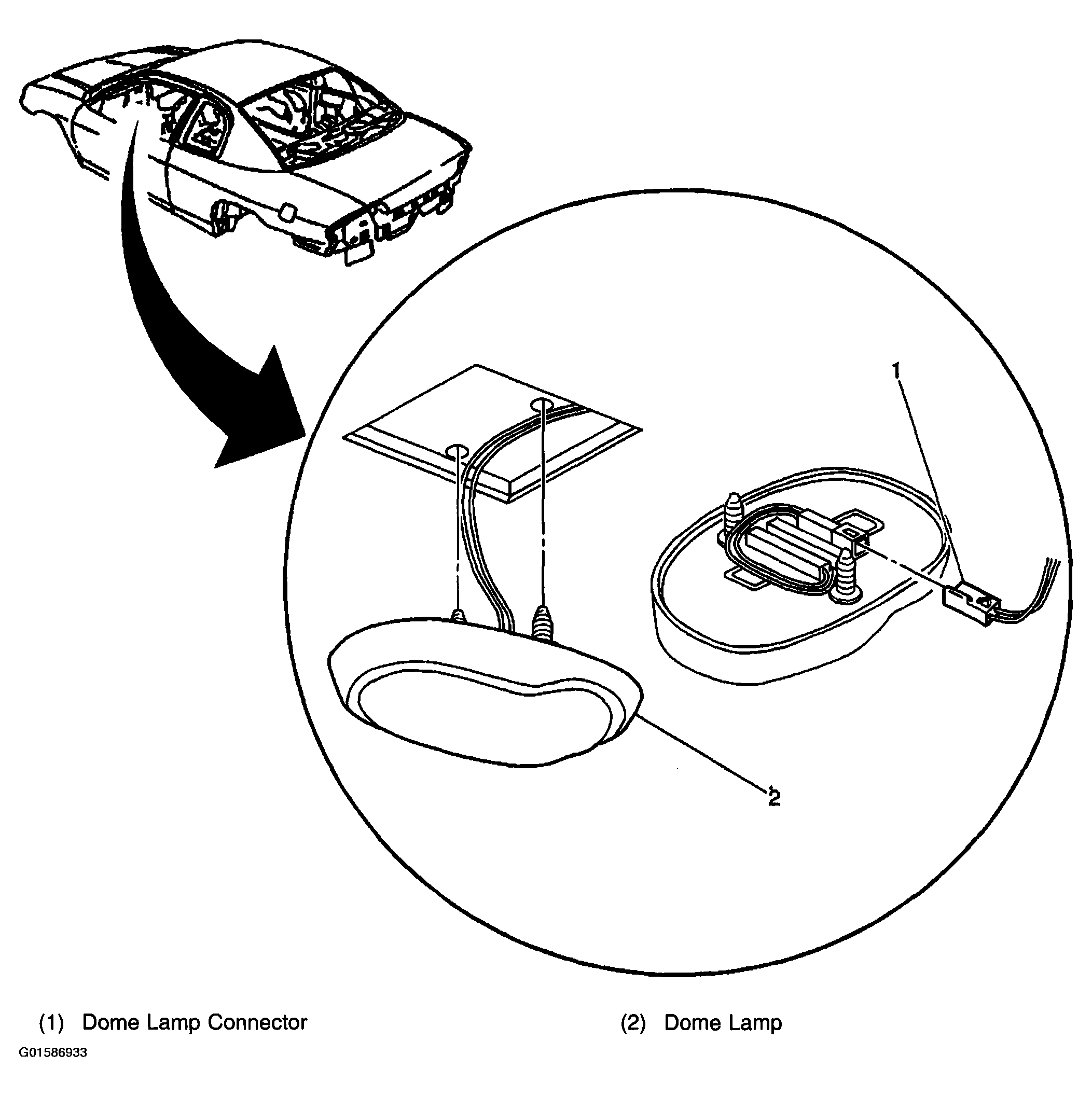 1

2

(1) Dome Lamp Connector

(2) Dome Lamp

G01586933