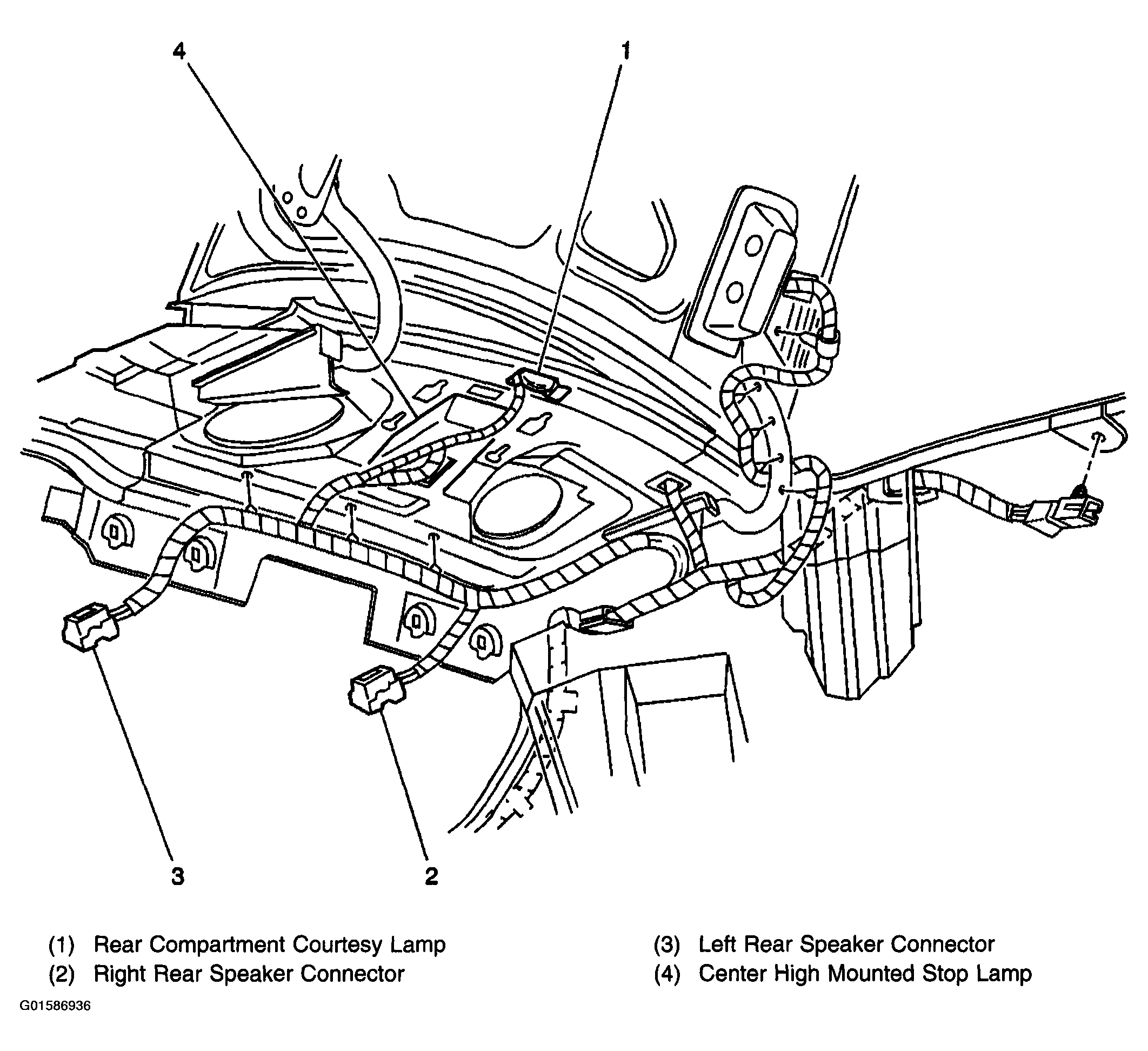 4

1

3

2

(1) Rear Compartment Courtesy Lamp

(2) Right Rear Speaker Connector

(3) Left Rear Speaker Connector

(4) Center High Mounted Stop Lamp

G01586936