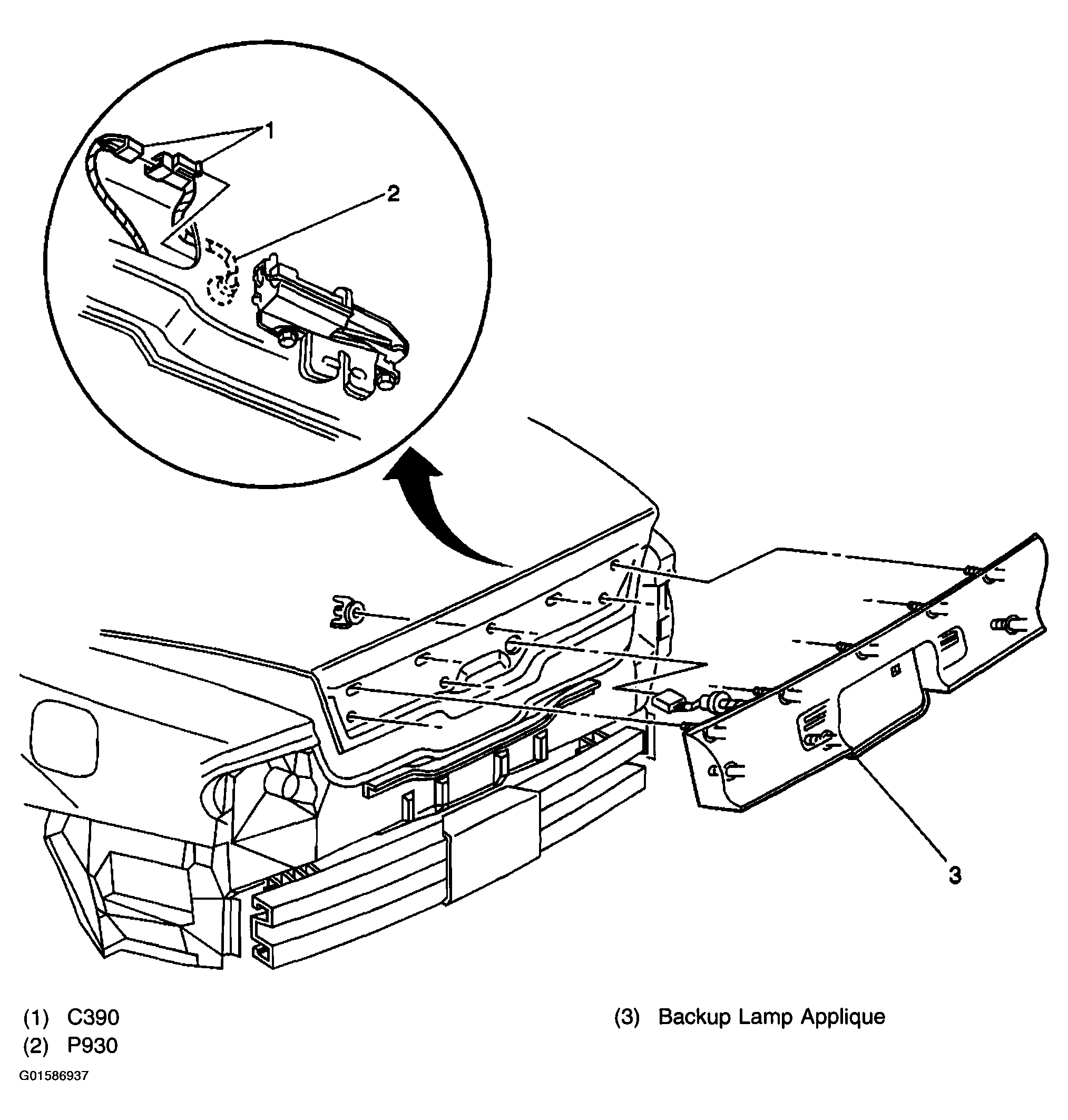 1
2
3

(1) C390
(2) P930

(3) Backup Lamp Applique

G01586937