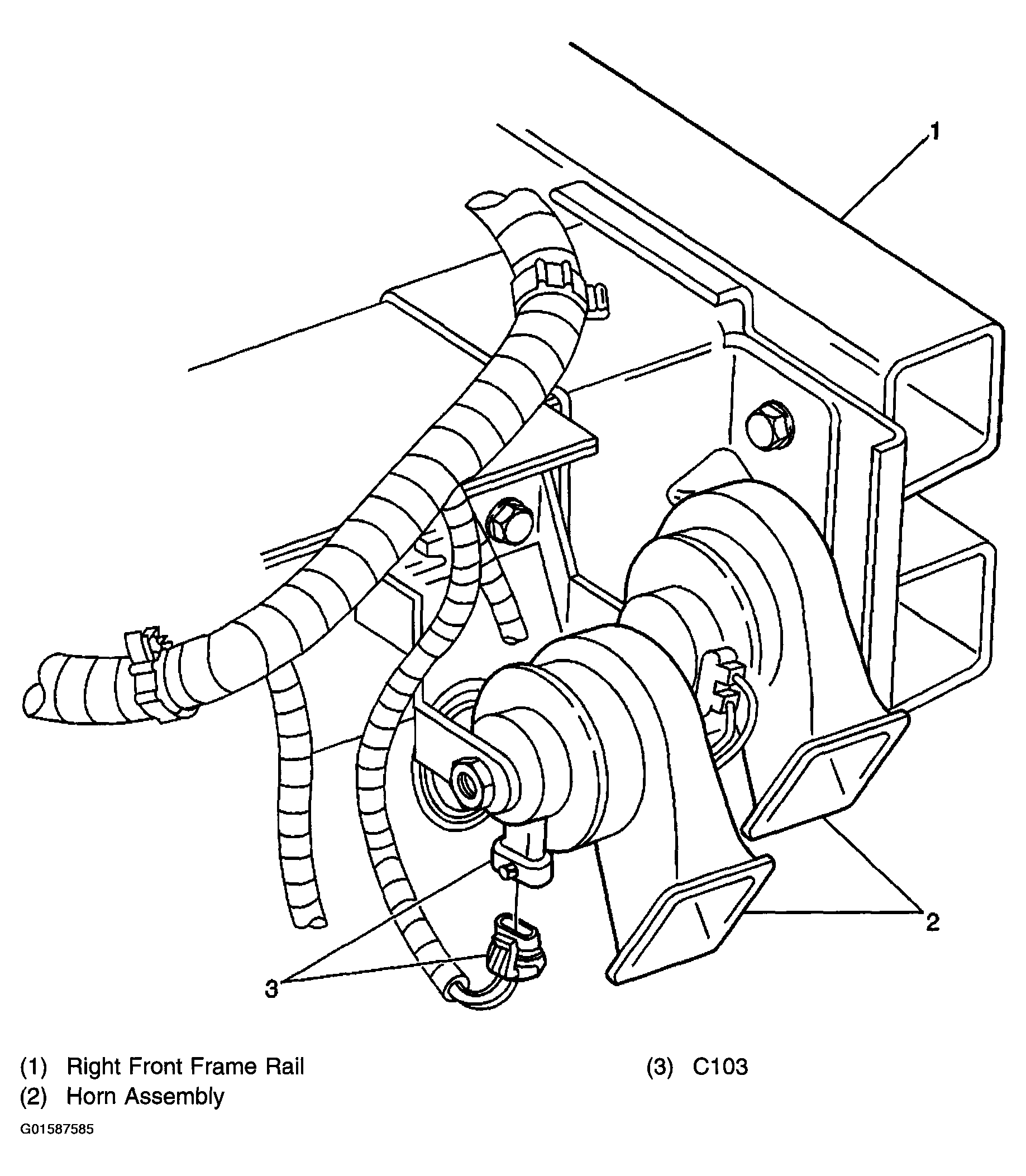 1

2

3

(1) Right Front Frame Rail
(2) Horn Assembly

(3) C103

G01587585