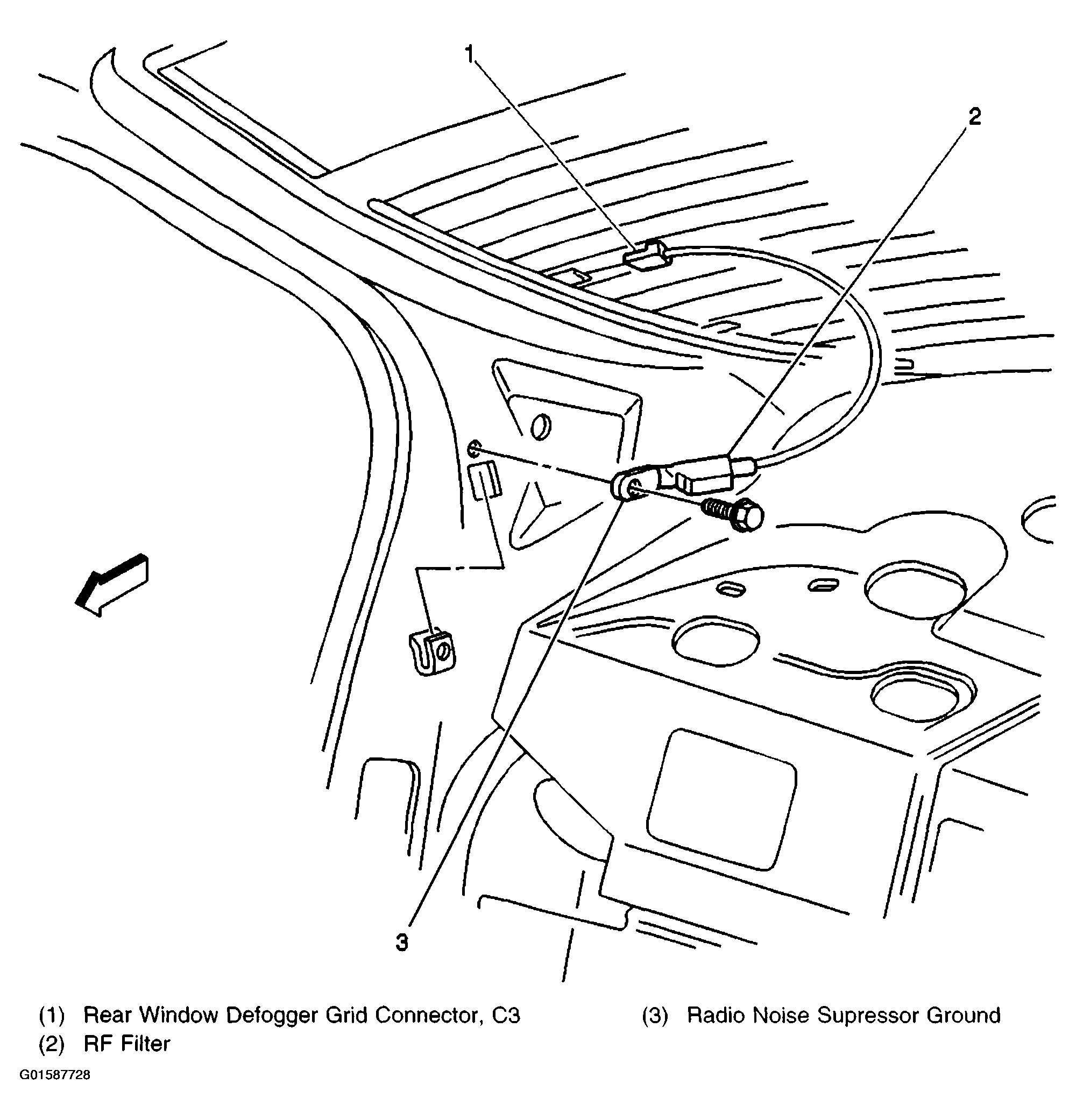 1

2

3

(1) Rear Window Defogger Grid Connector, C3
(2) RF Filter
(3) Radio Noise Supressor Ground

G01587728