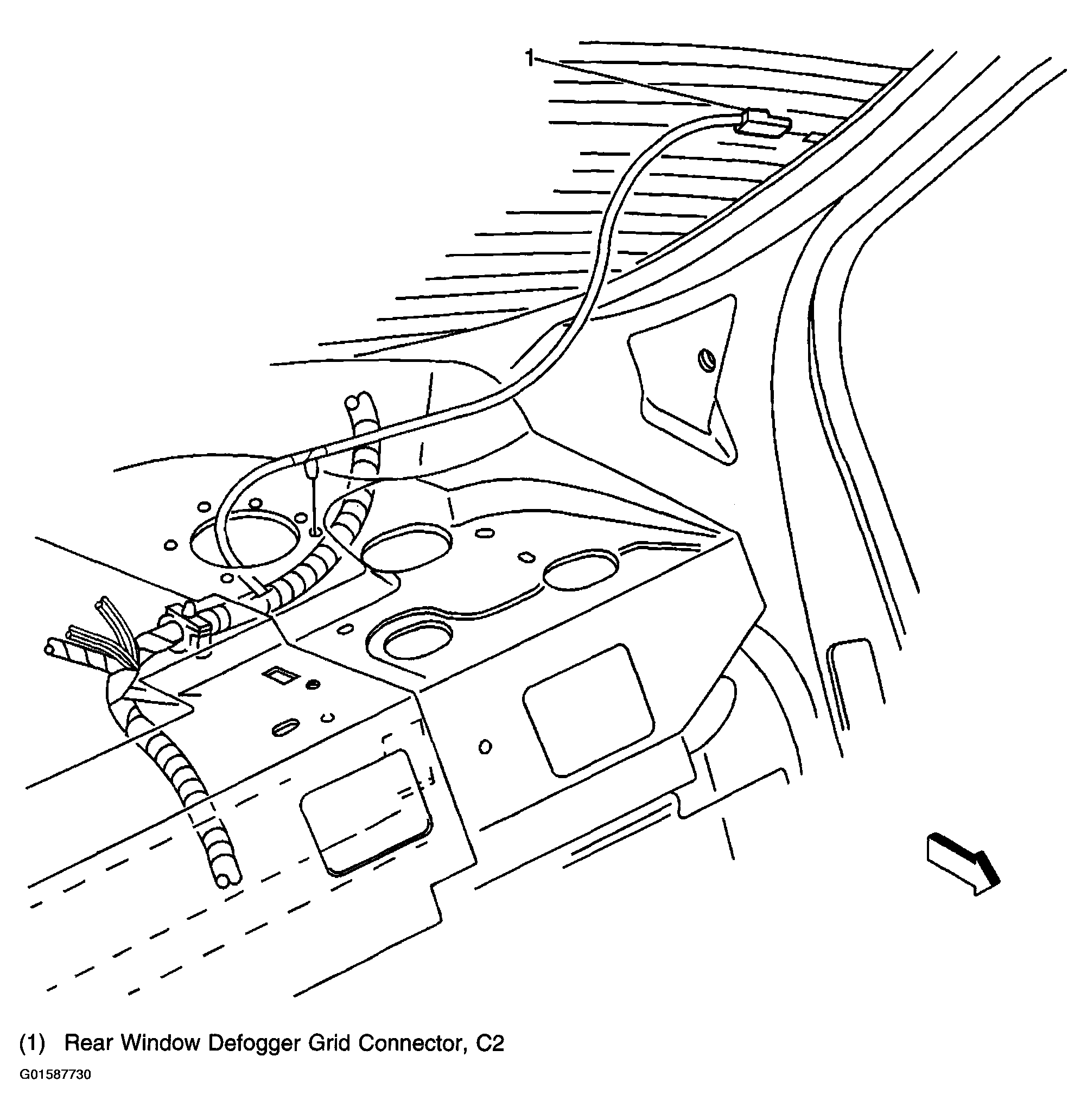 1

(1) Rear Window Defogger Grid Connector, C2

G01587730