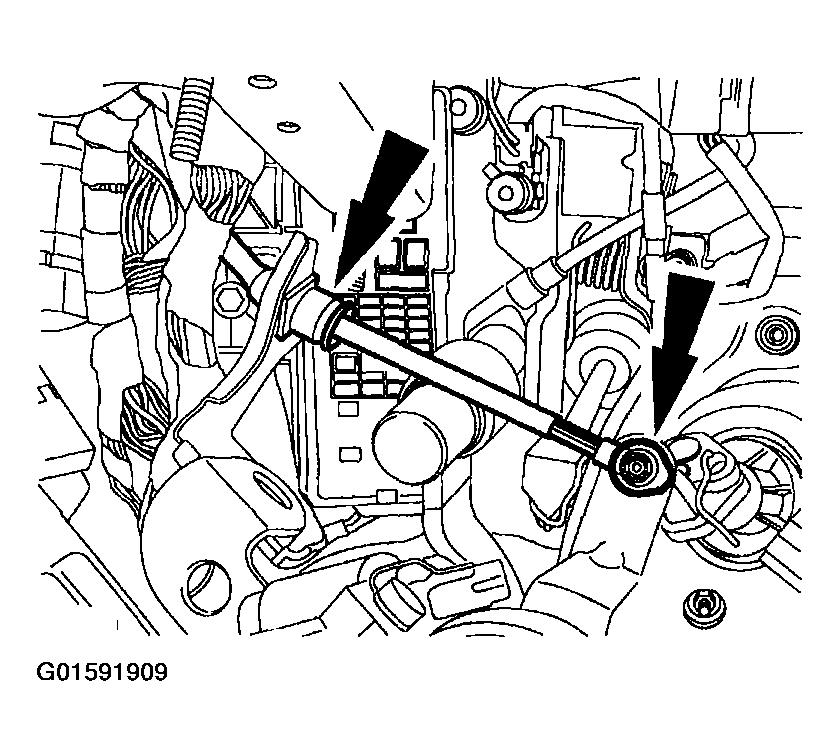 G01591909