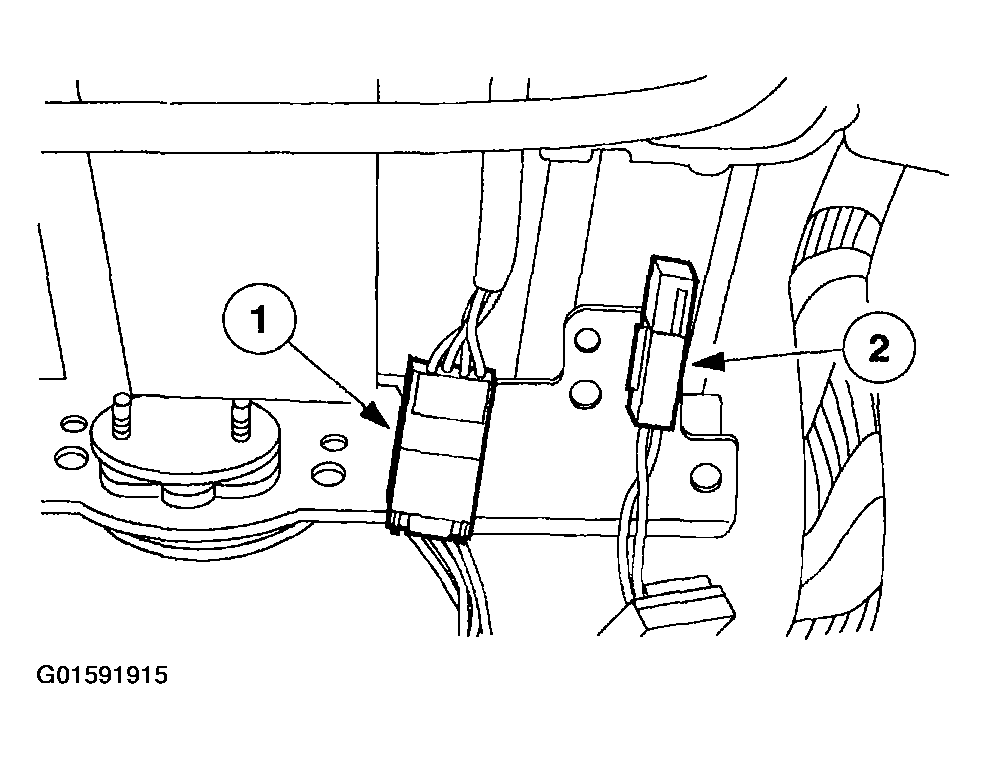 1
2
G01591915