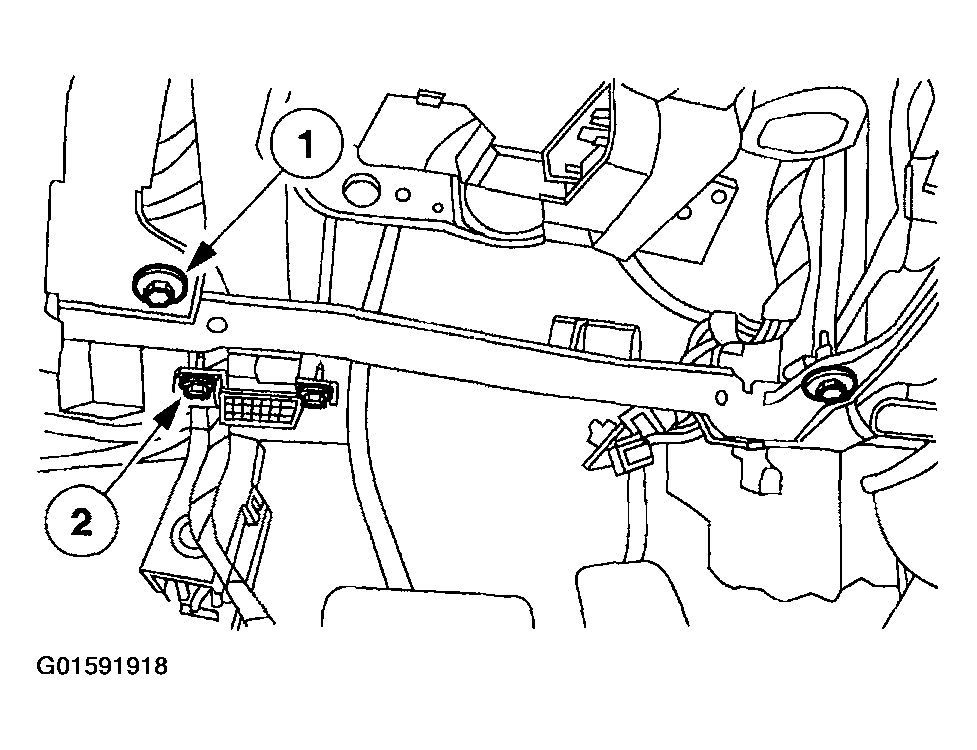 1
2
G01591918