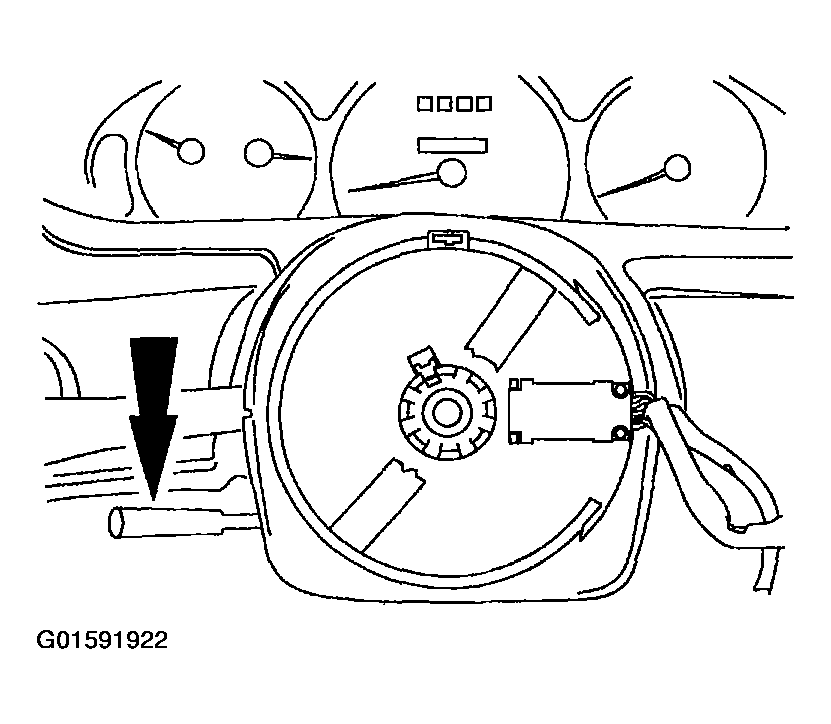 G01591922