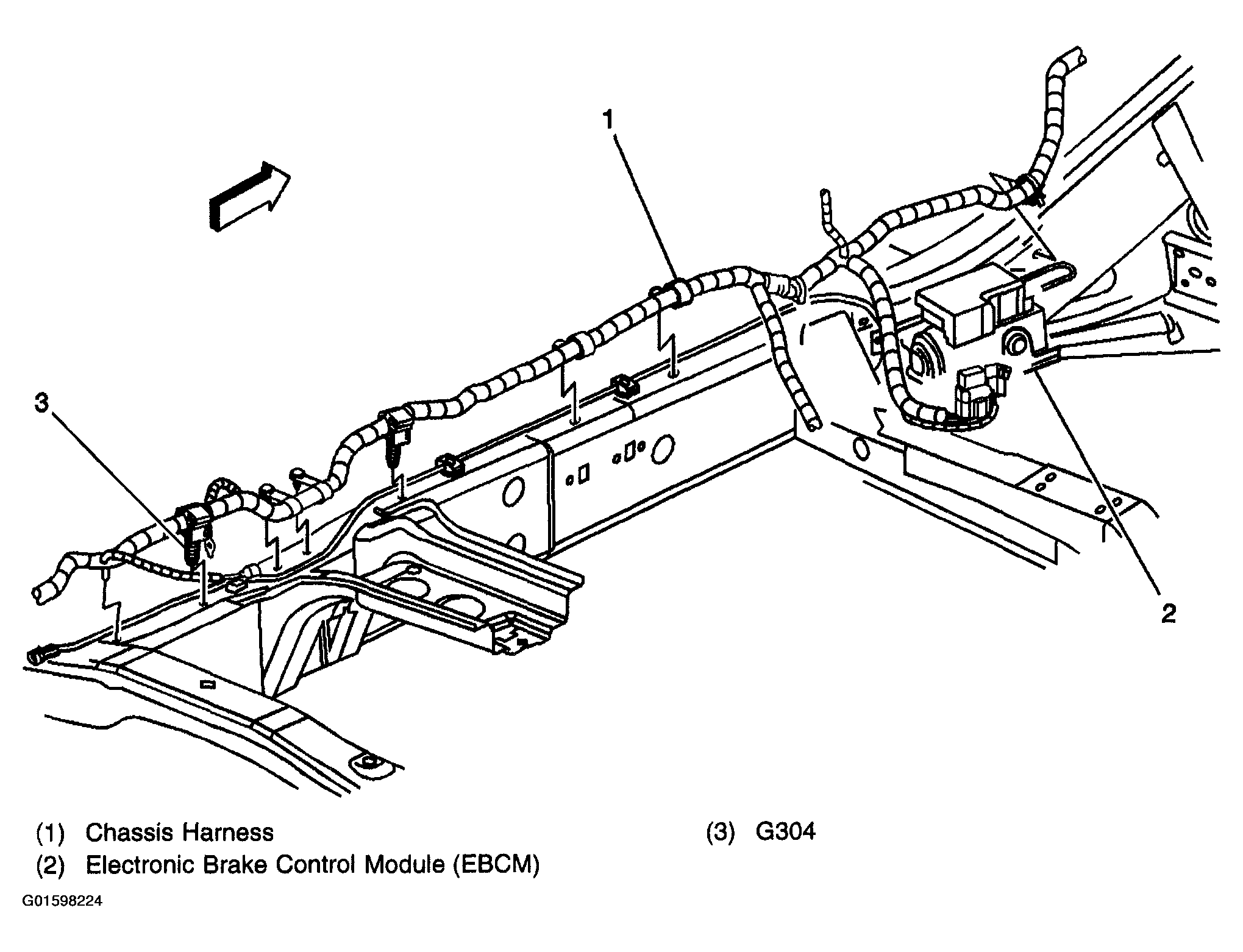 1

3

2

(1) Chassis Harness

(2) Electronic Brake Control Module (EBCM)

(3) G304

G01598224