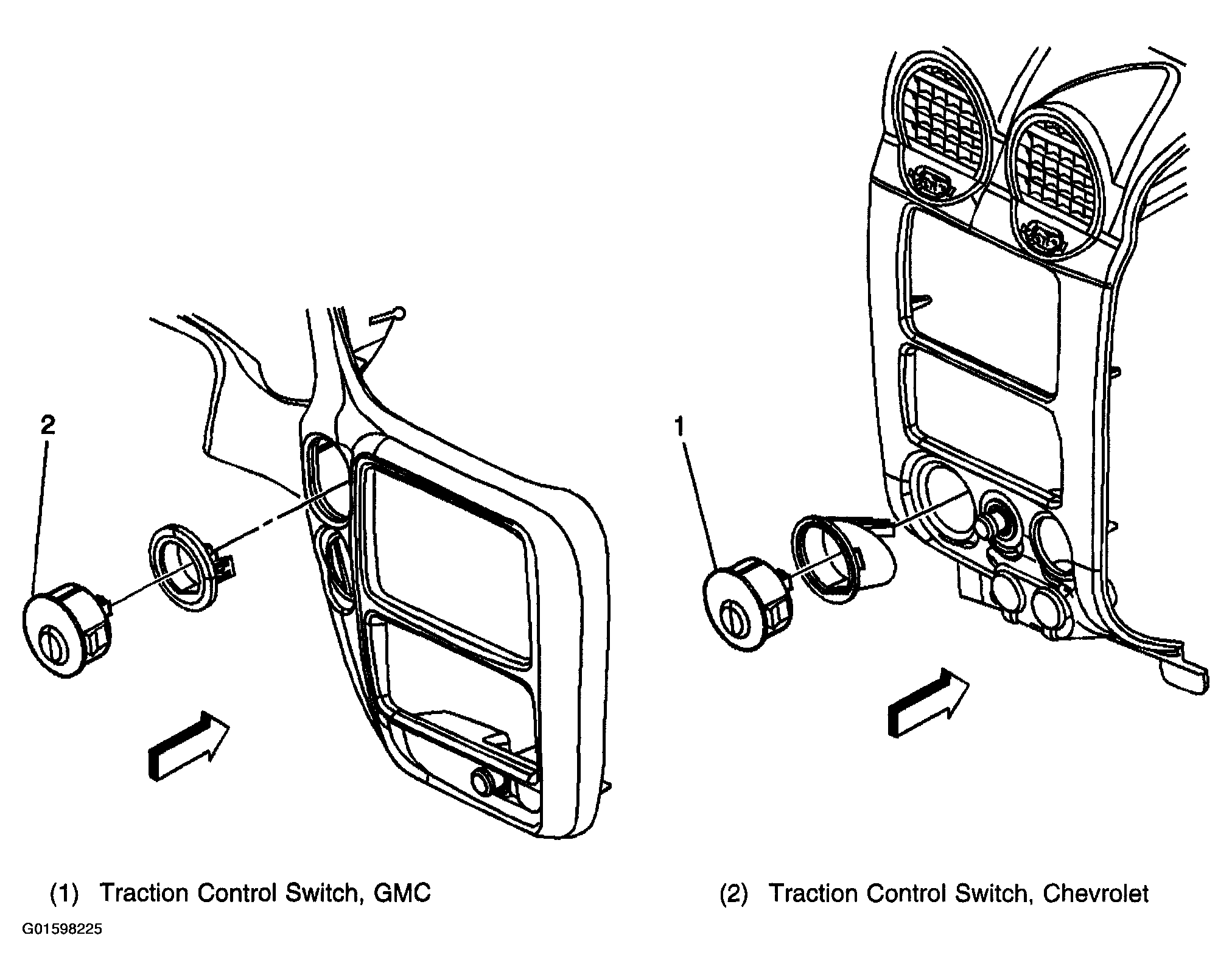 2

1

(1) Traction Control Switch, GMC

(2) Traction Control Switch, Chevrolet

G01598225