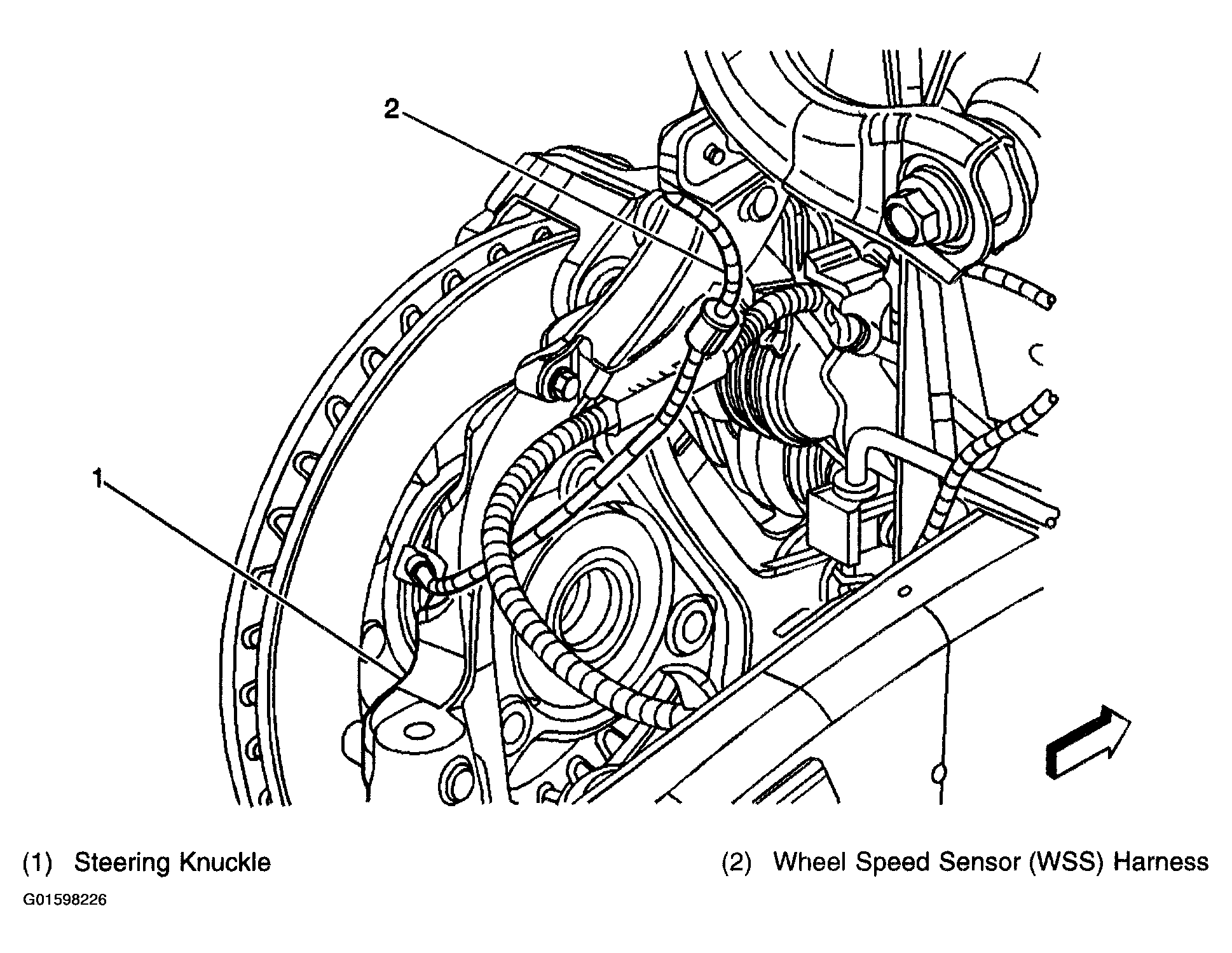 2

1

(1) Steering Knuckle

(2) Wheel Speed Sensor (WSS) Harness

G01598226