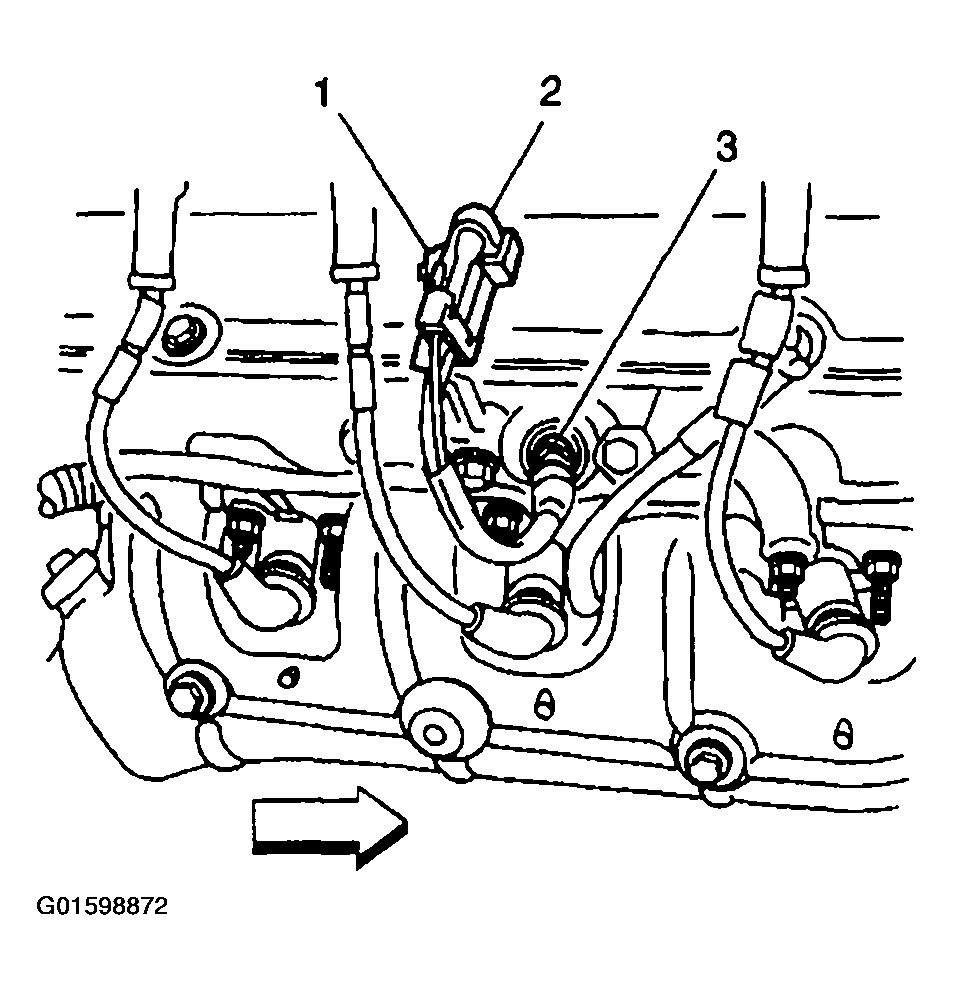 1
2
3
G01598872