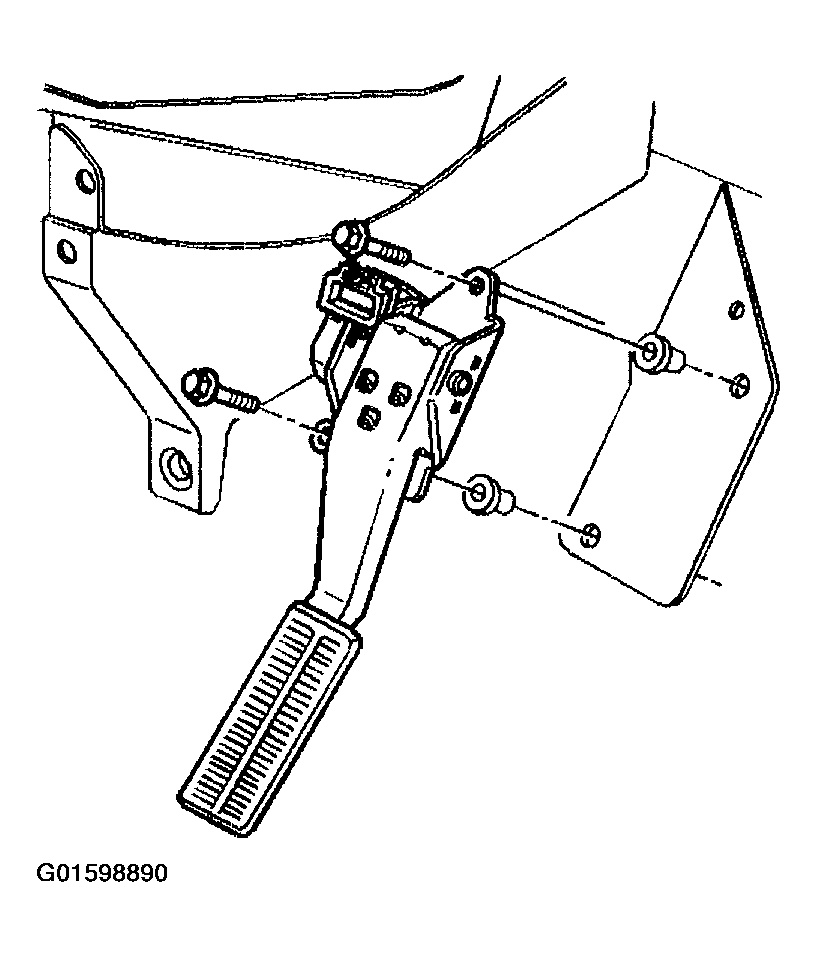 G01598890