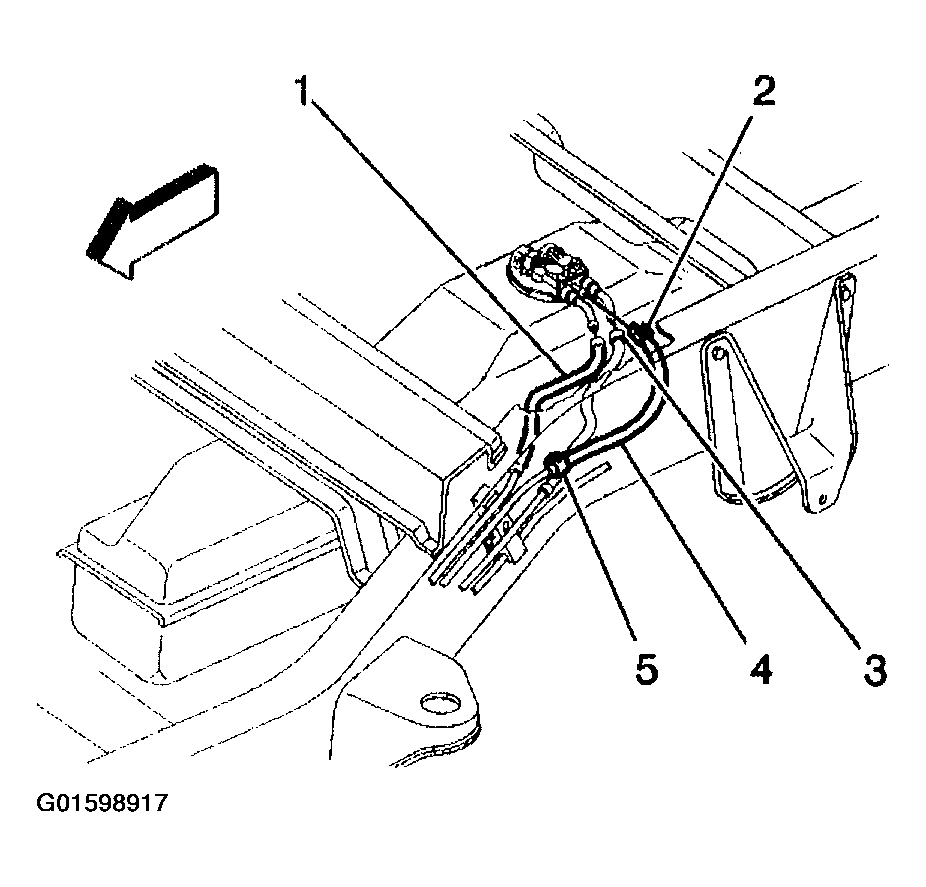 1
2
5
4
3
G01598917