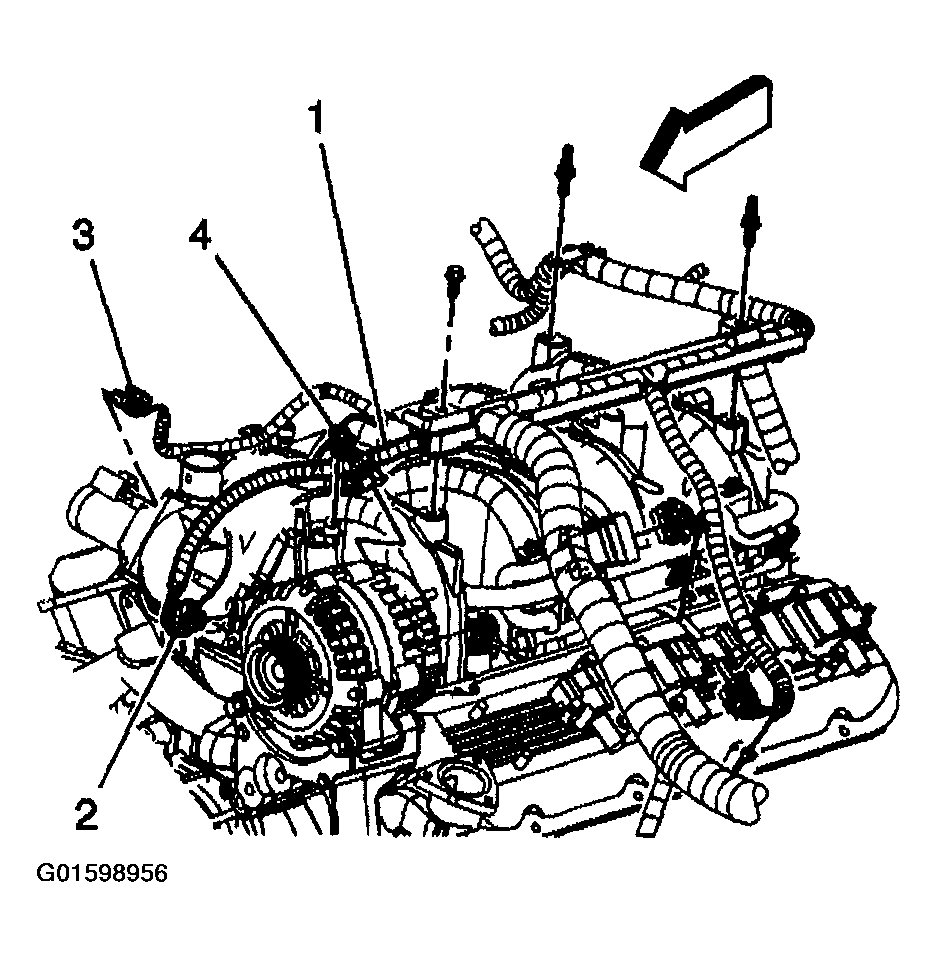 1
3
4
2
G01598956