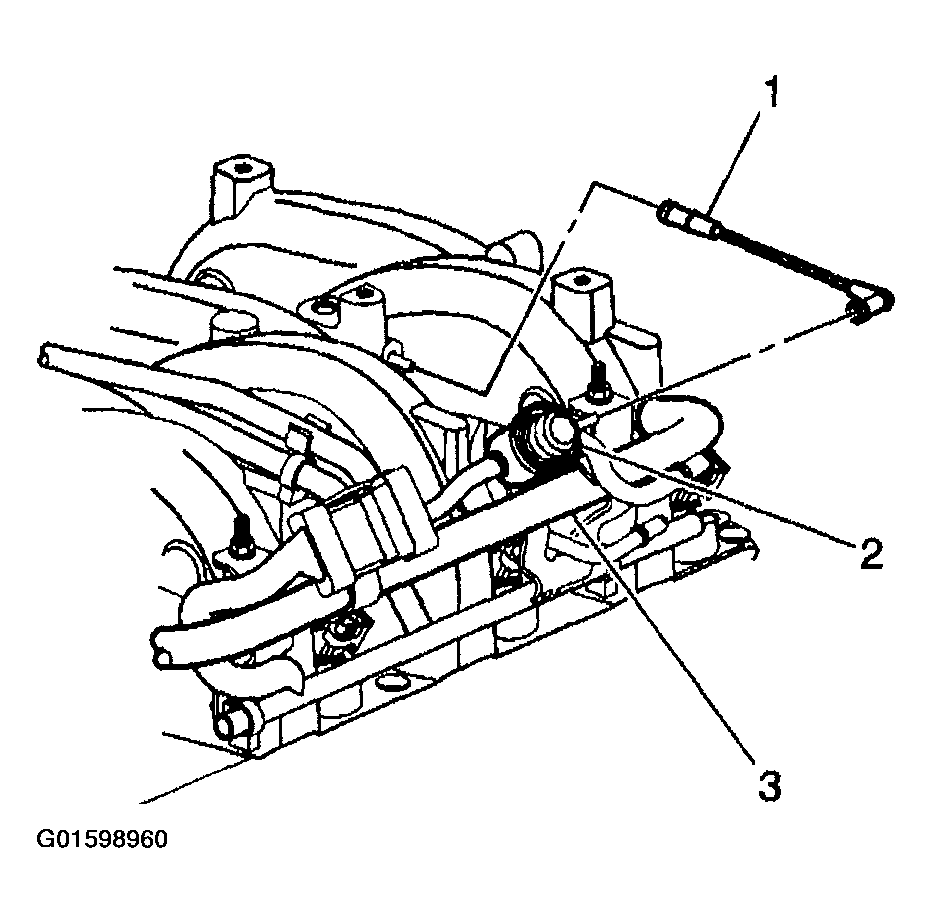 1
2
3
G01598960