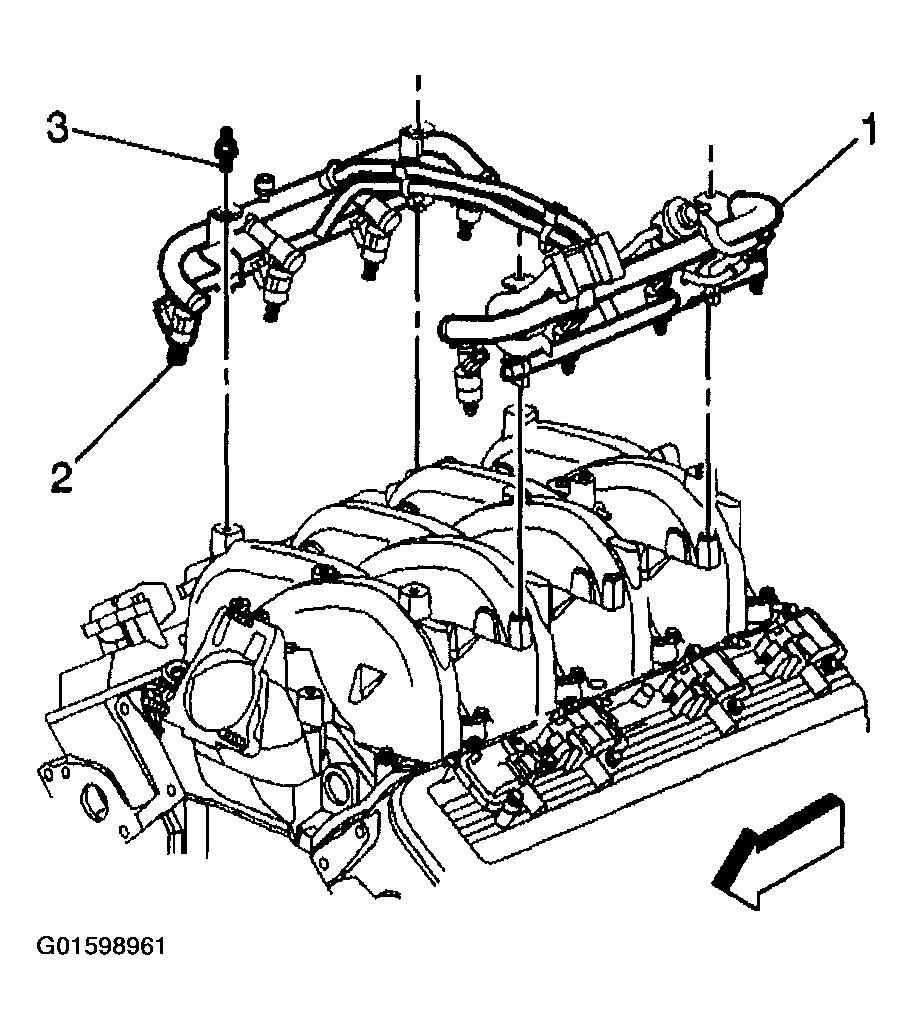 3
1
2
G01598961