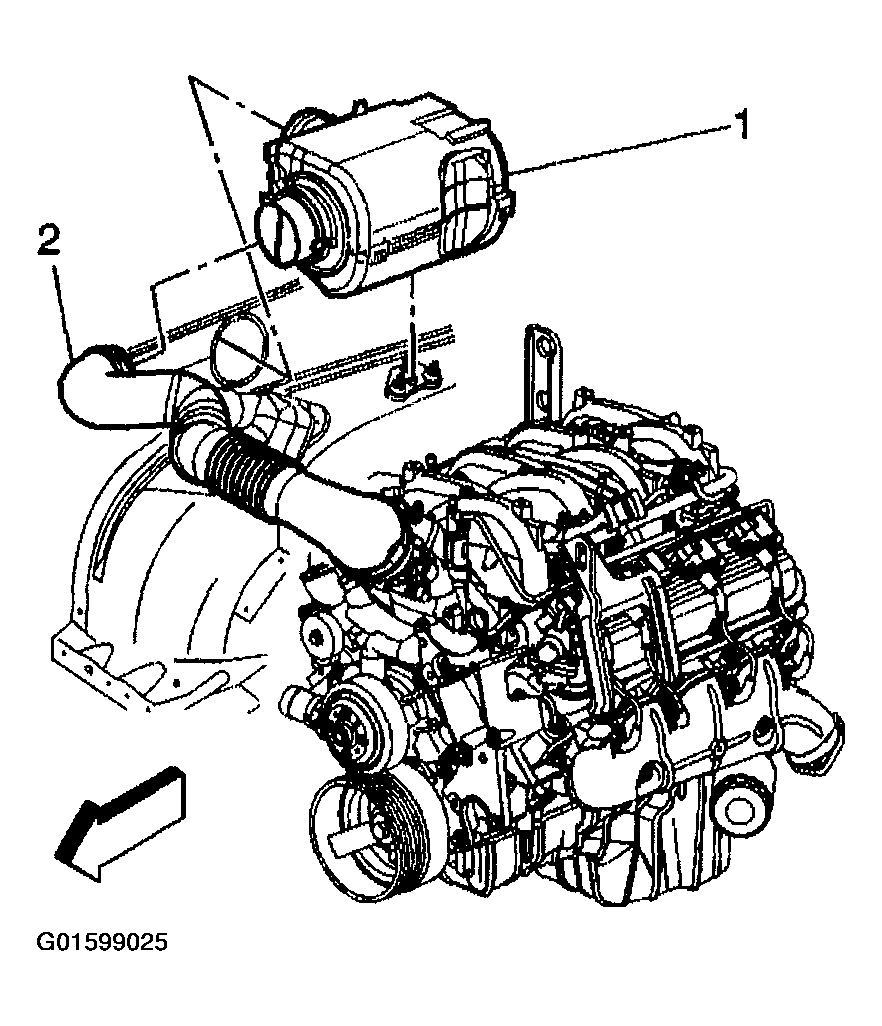 1

2

G01599025