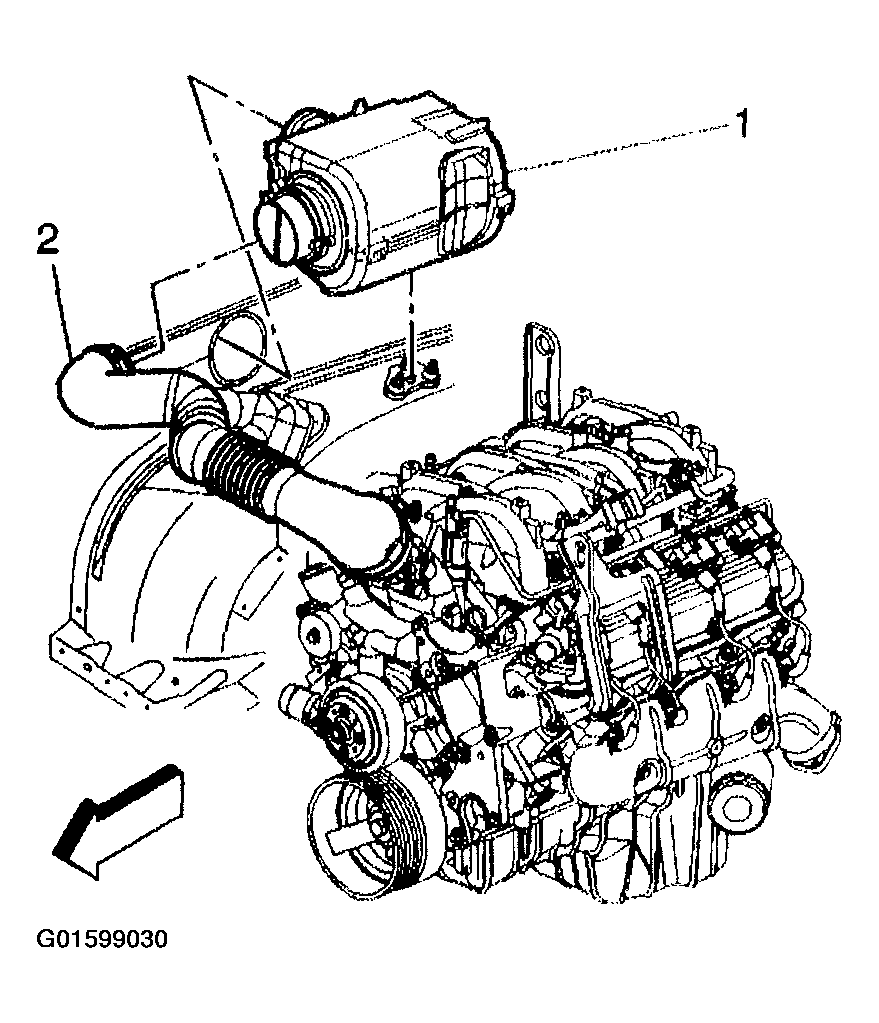 1

2

G01599030