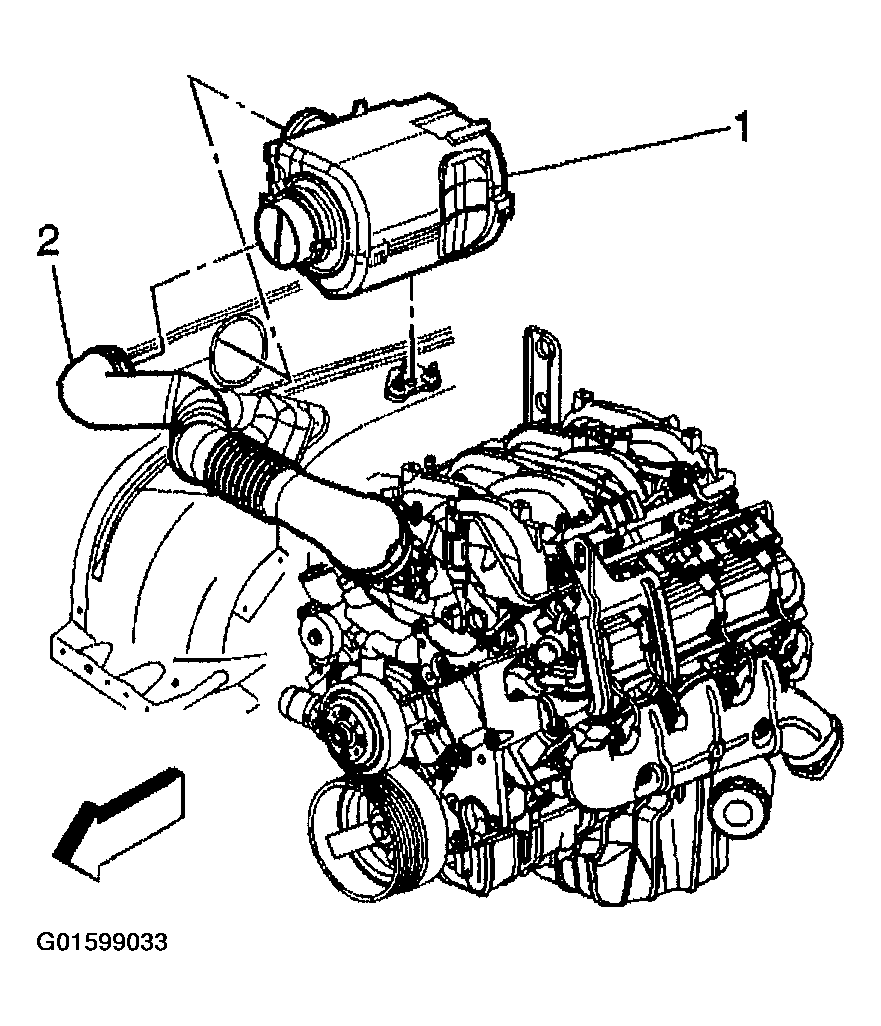 1

2

G01599033